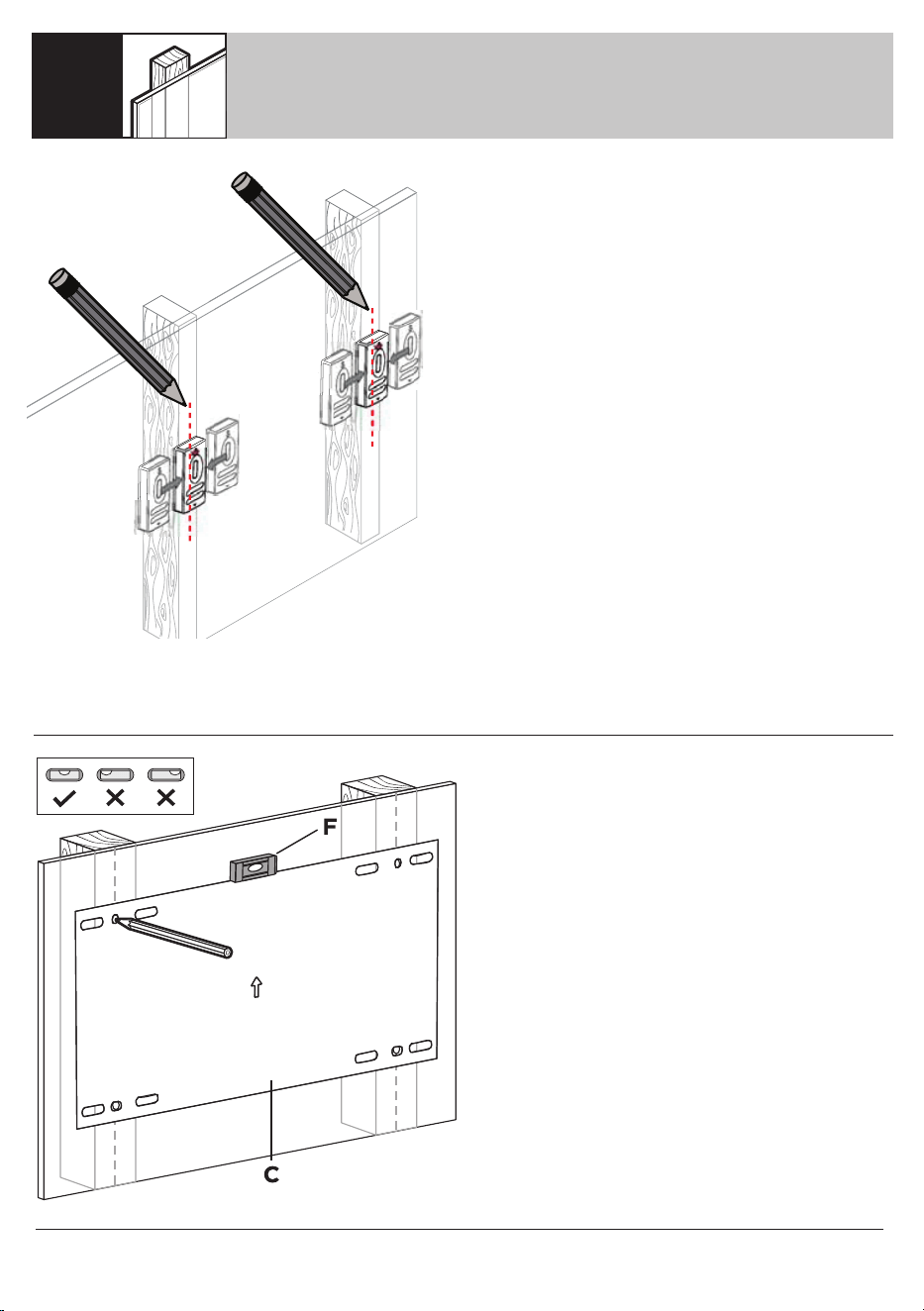 F

C