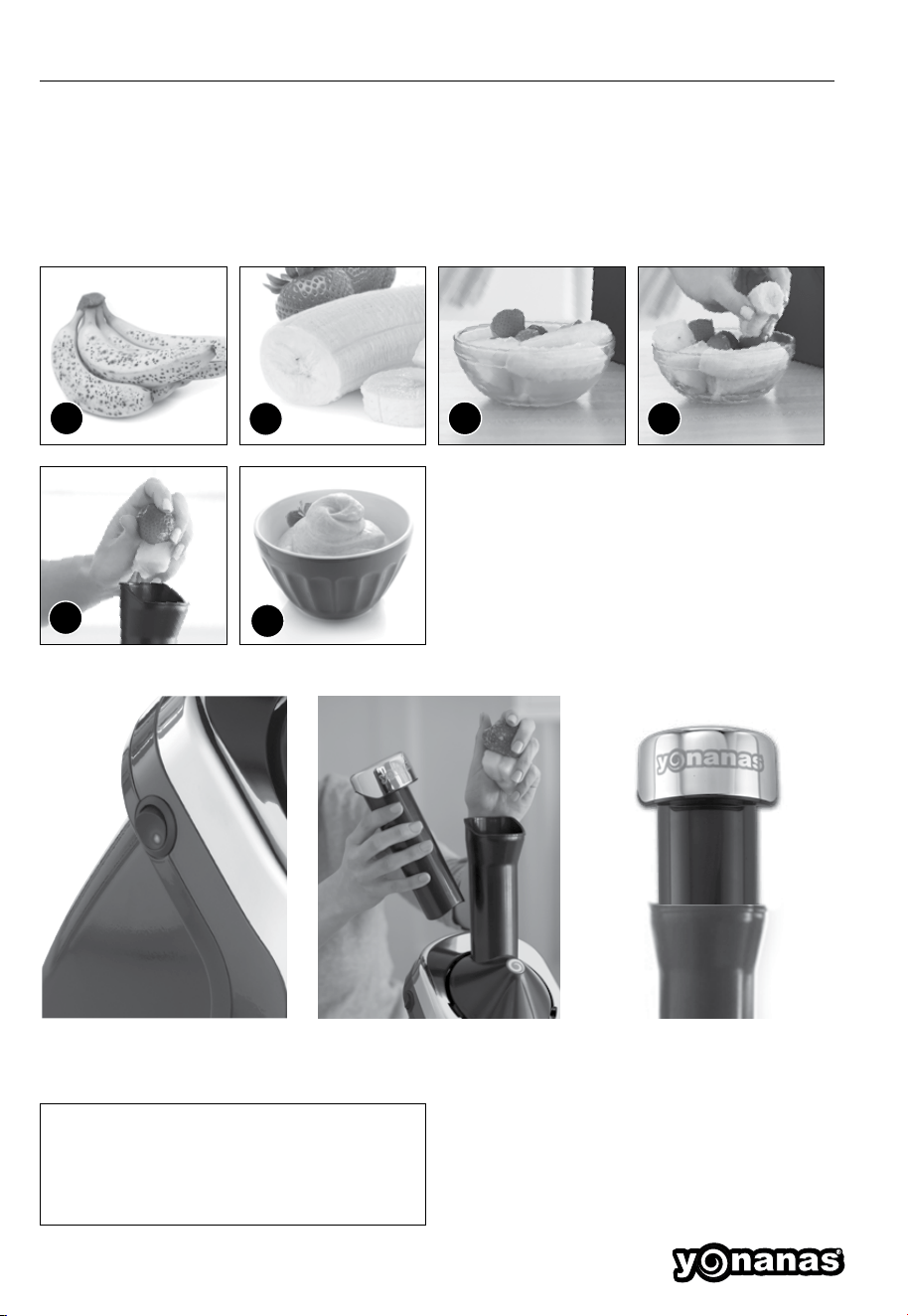 yonanas

yonanas®