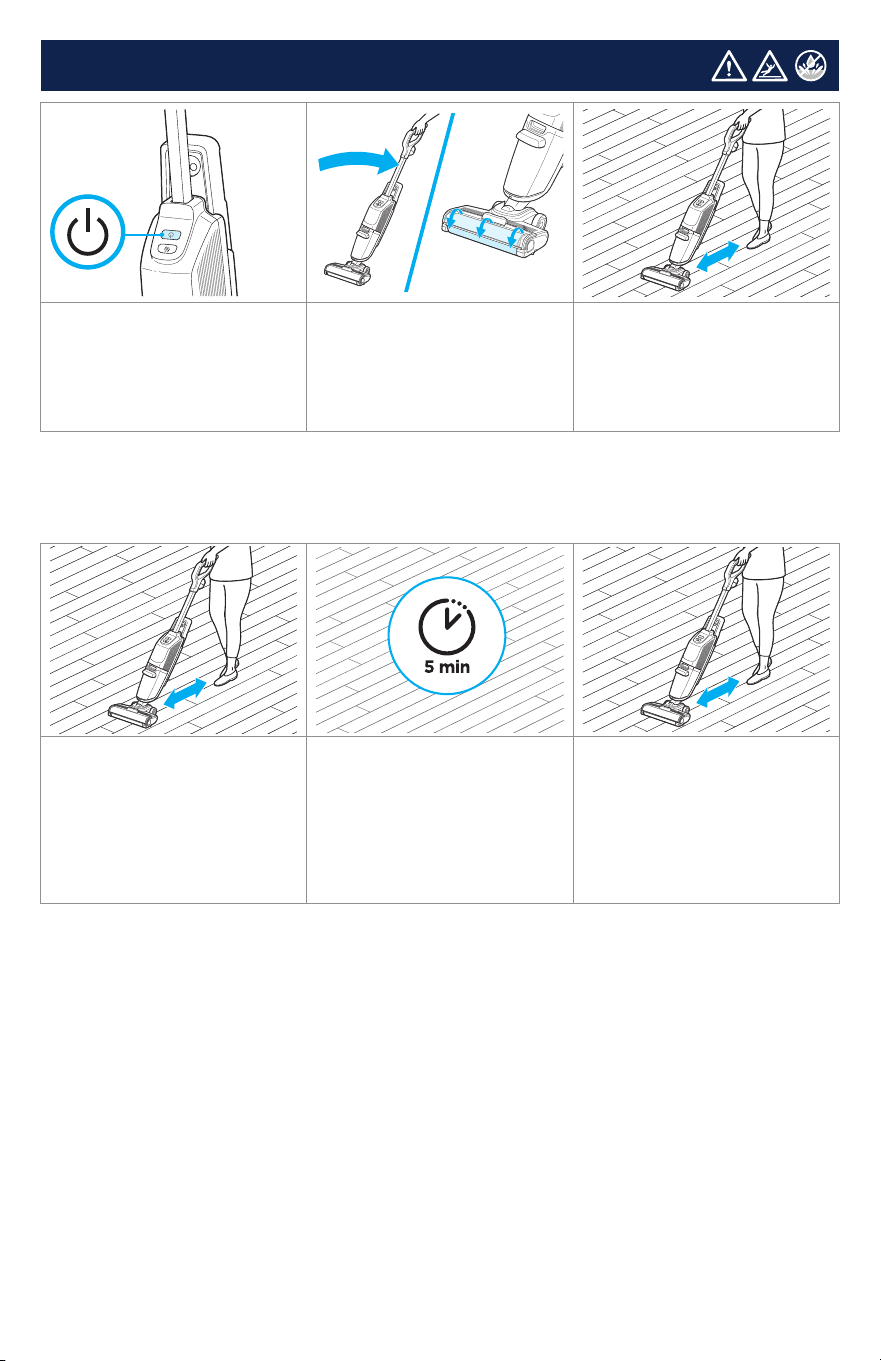 5 min