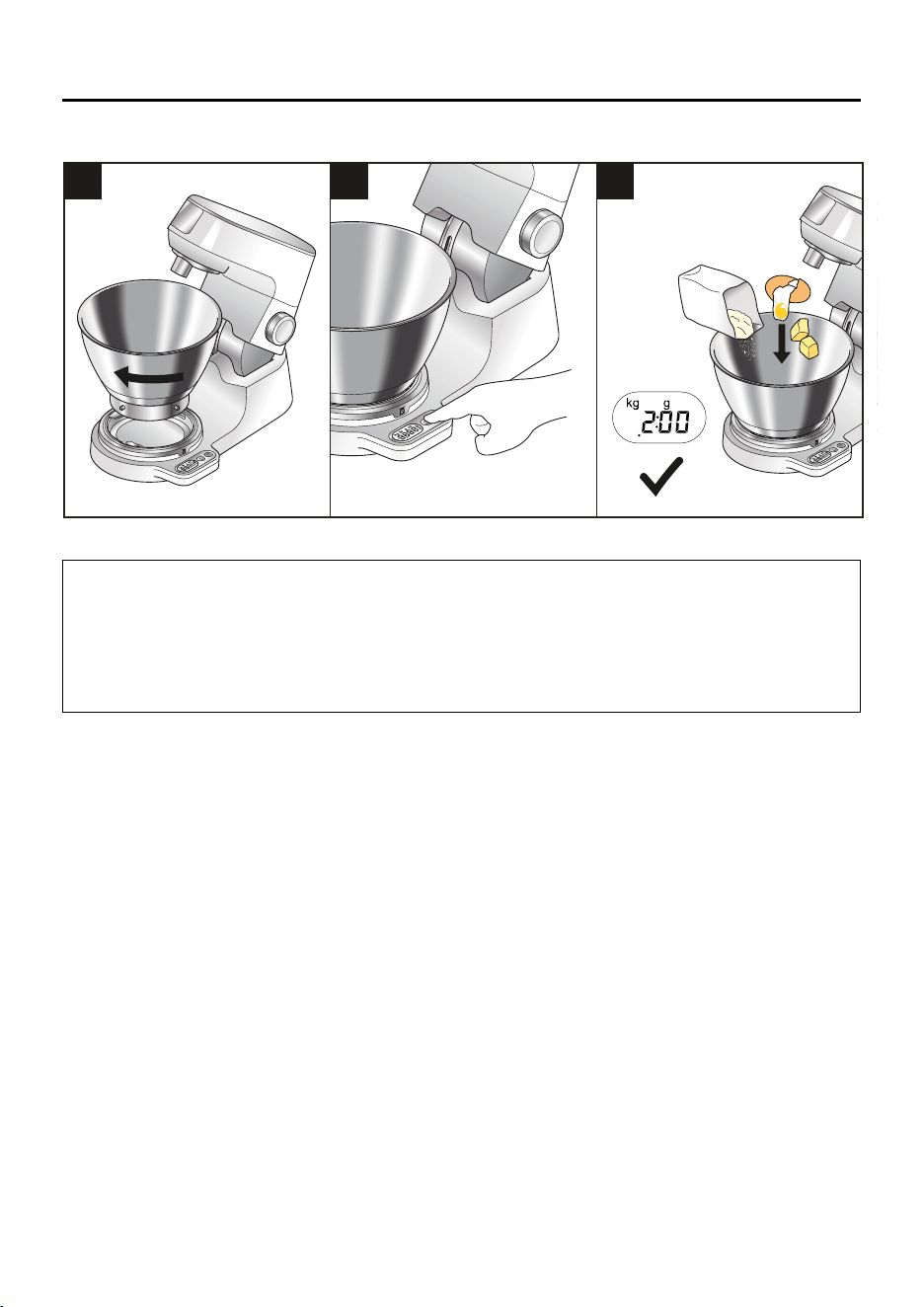 kg g
2:00