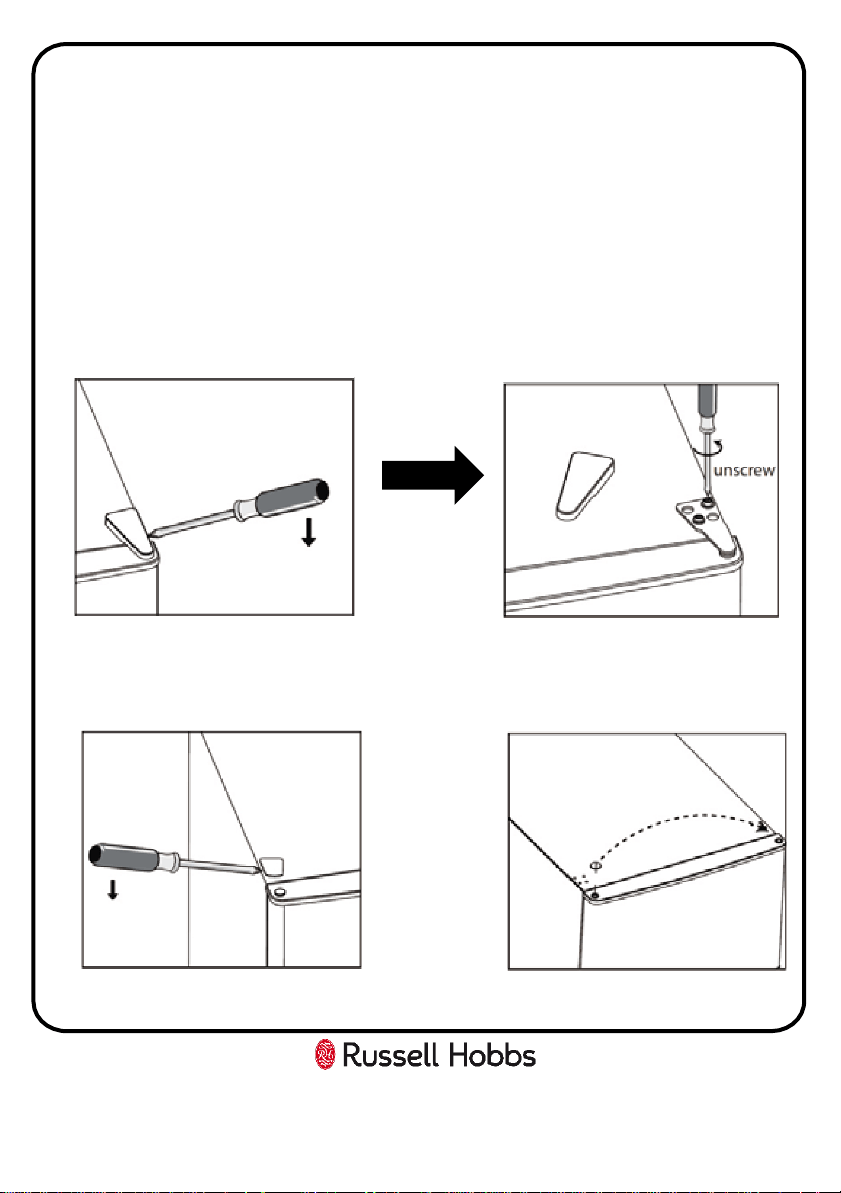 unscrew

Russell Hobbs