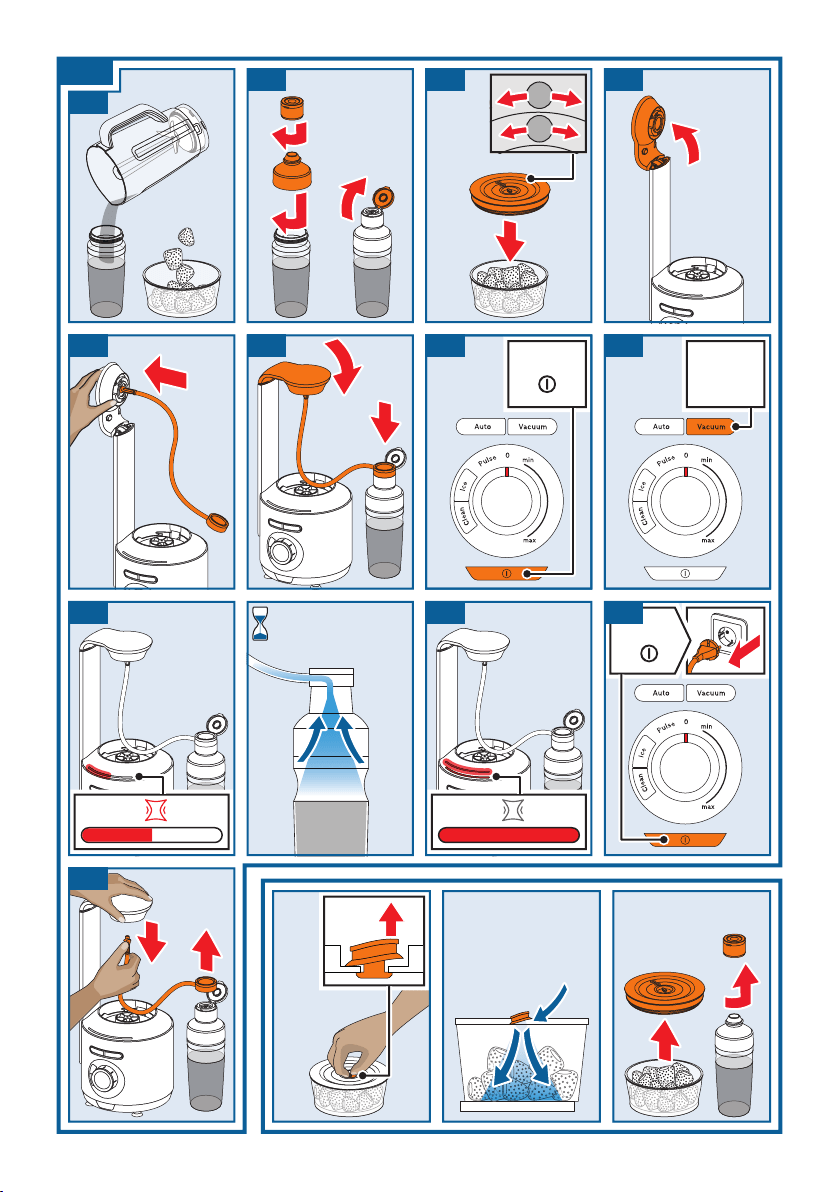 Auto
Vacuum
Pulse
0
min
Ice
Clean
max

Auto
Vacuum
Pulse
0
min
Ice
Clean
max

Auto
Vacuum
Pulse
0
min
Ice
Clean
max