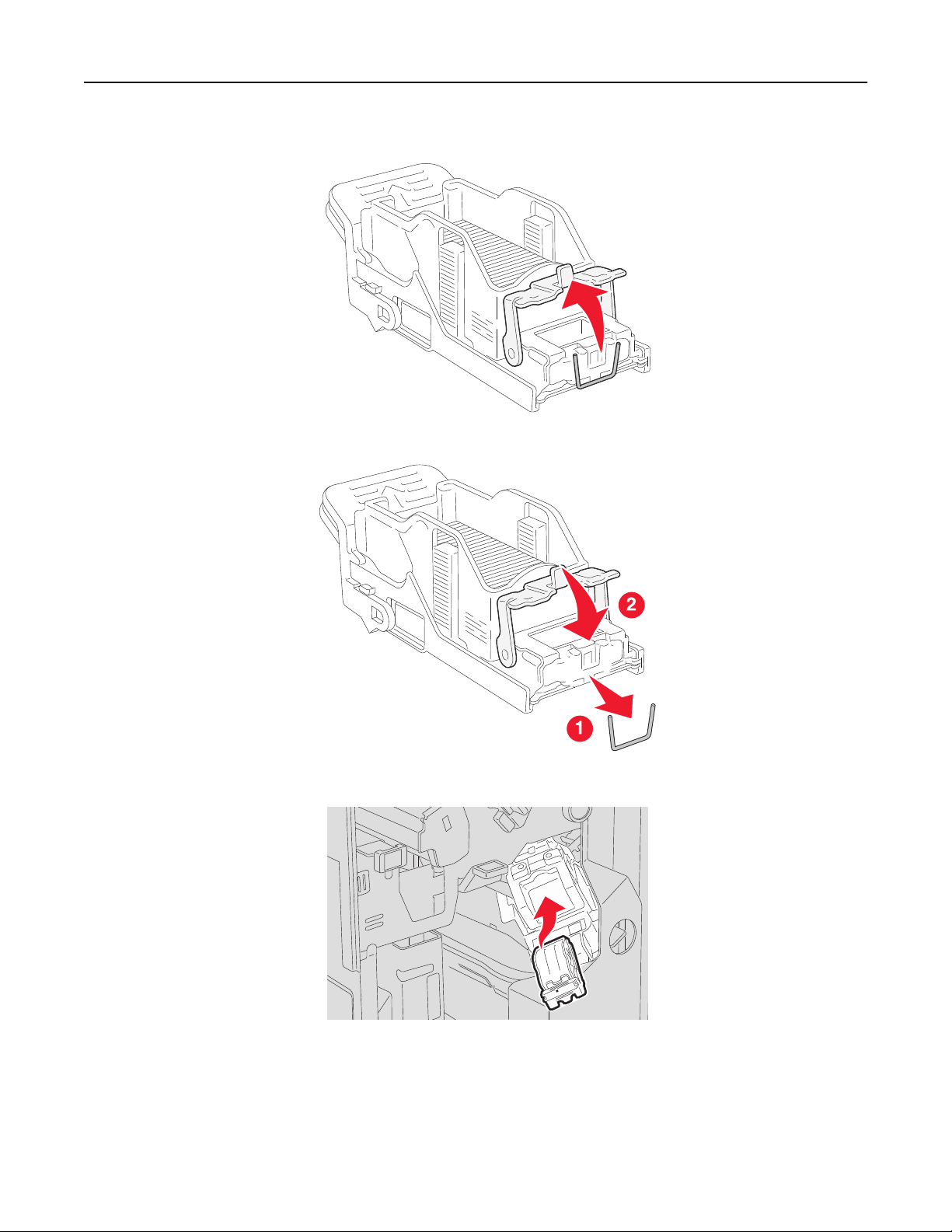 2

1