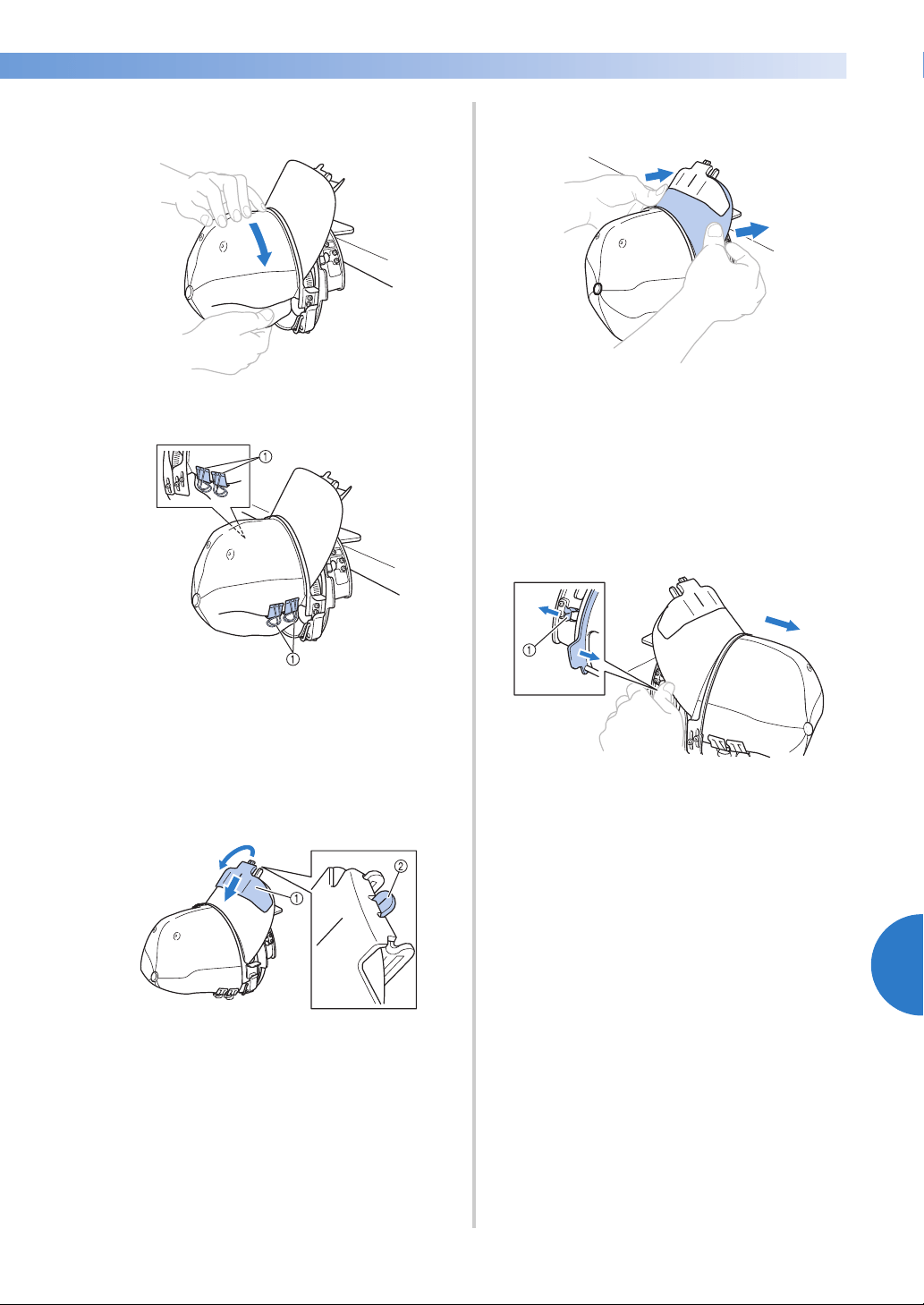 ①

①

②

①

①