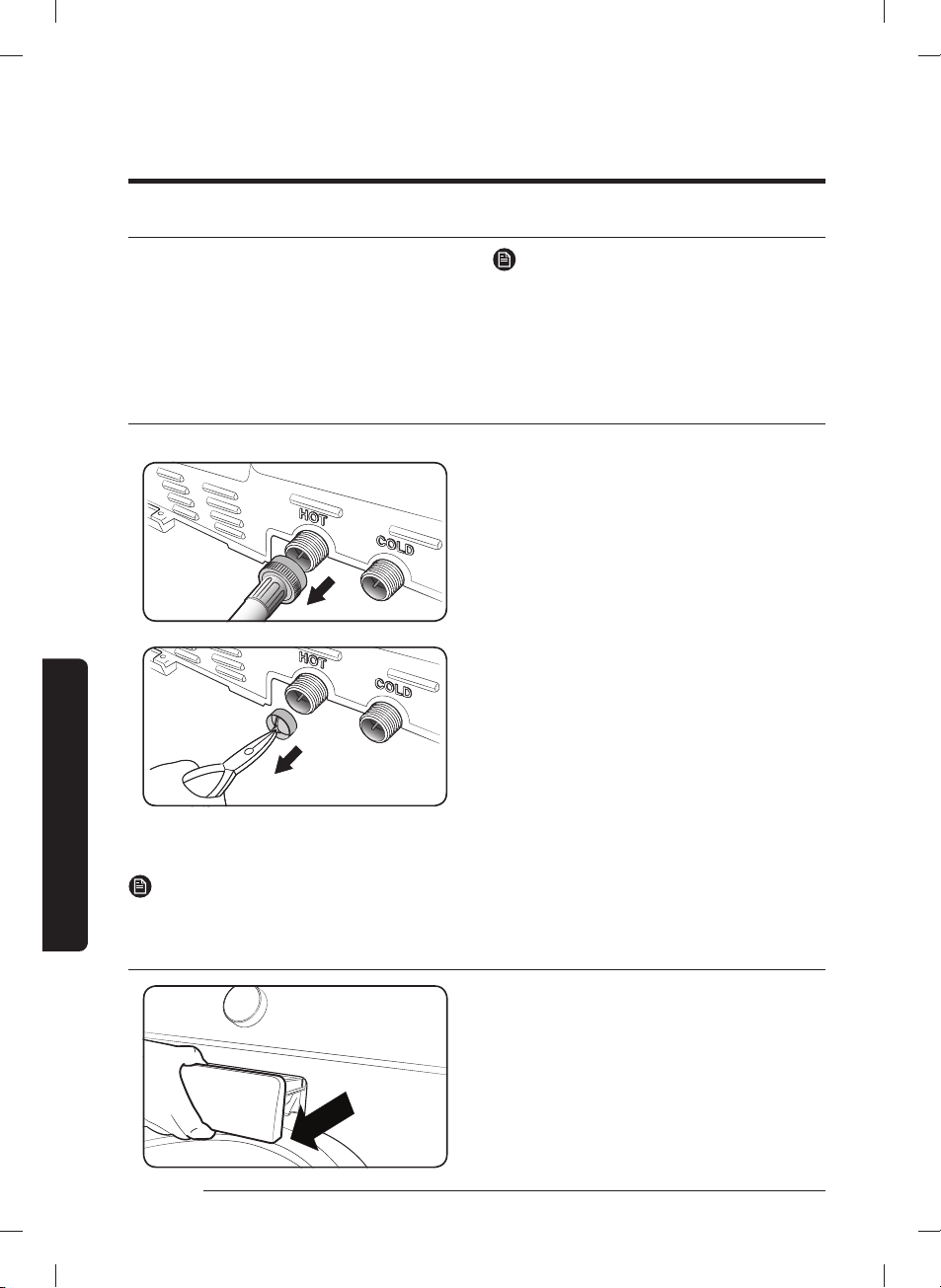 HOT

COLD

HOT

COLD