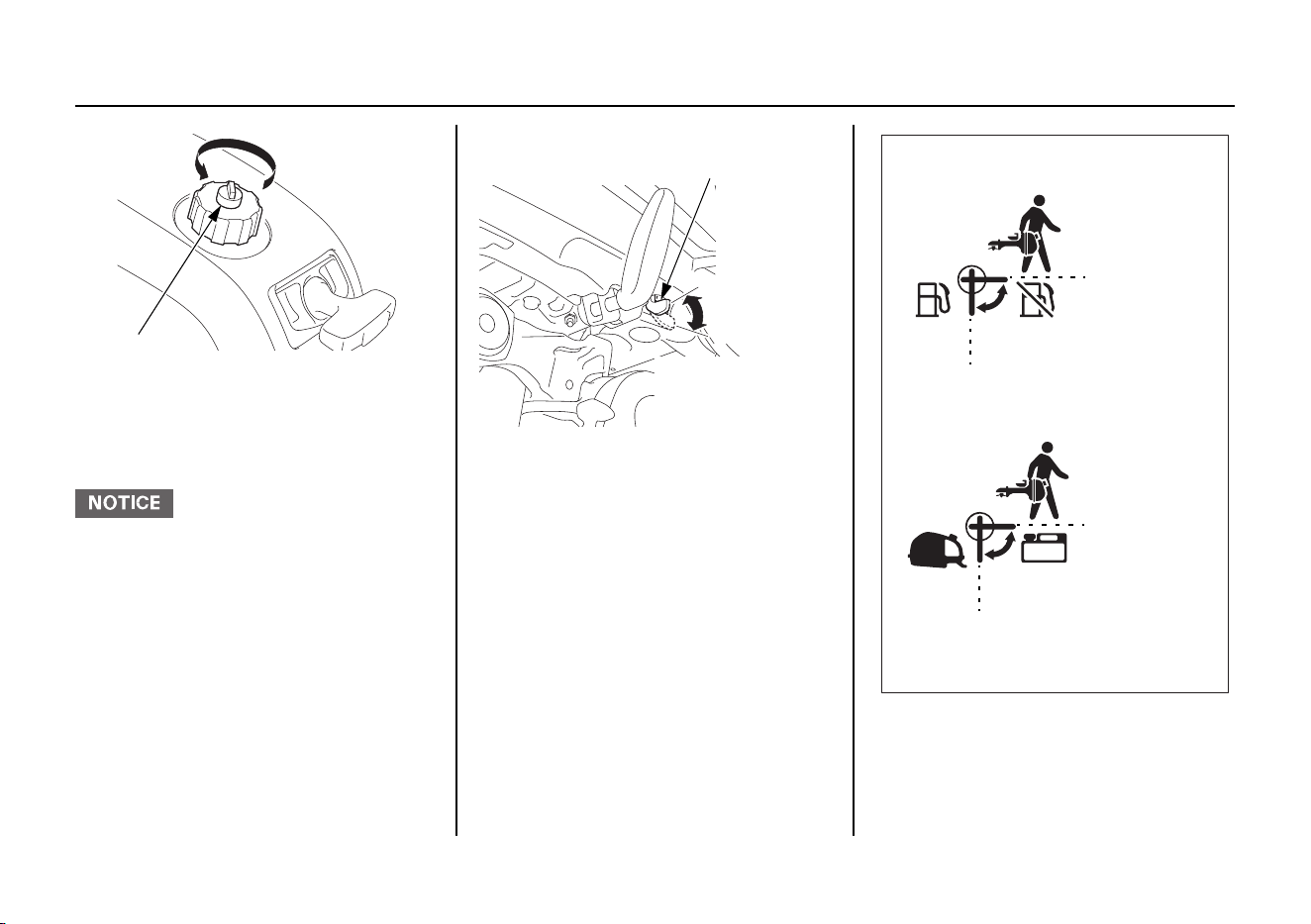 NOTICE