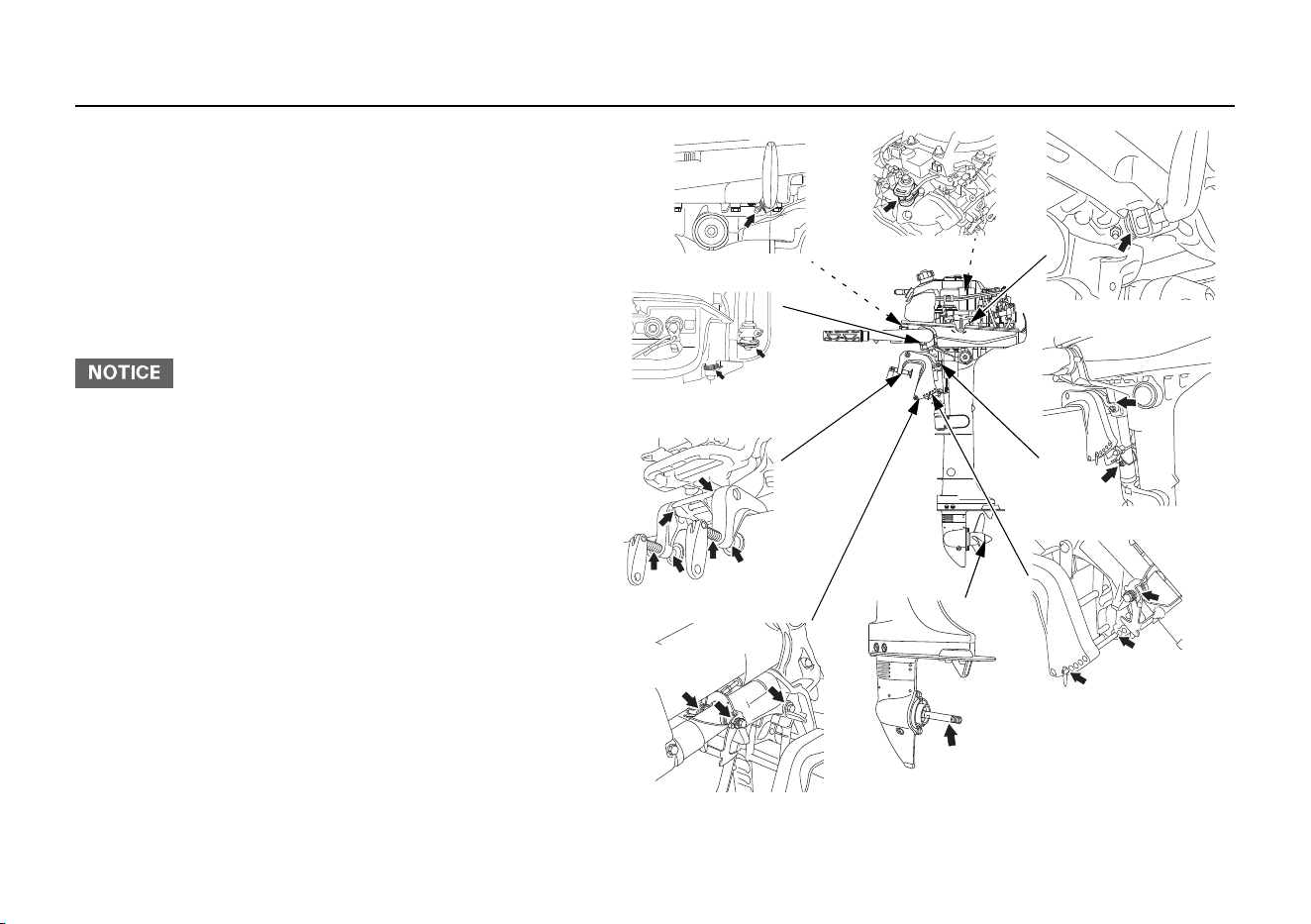 NOTICE