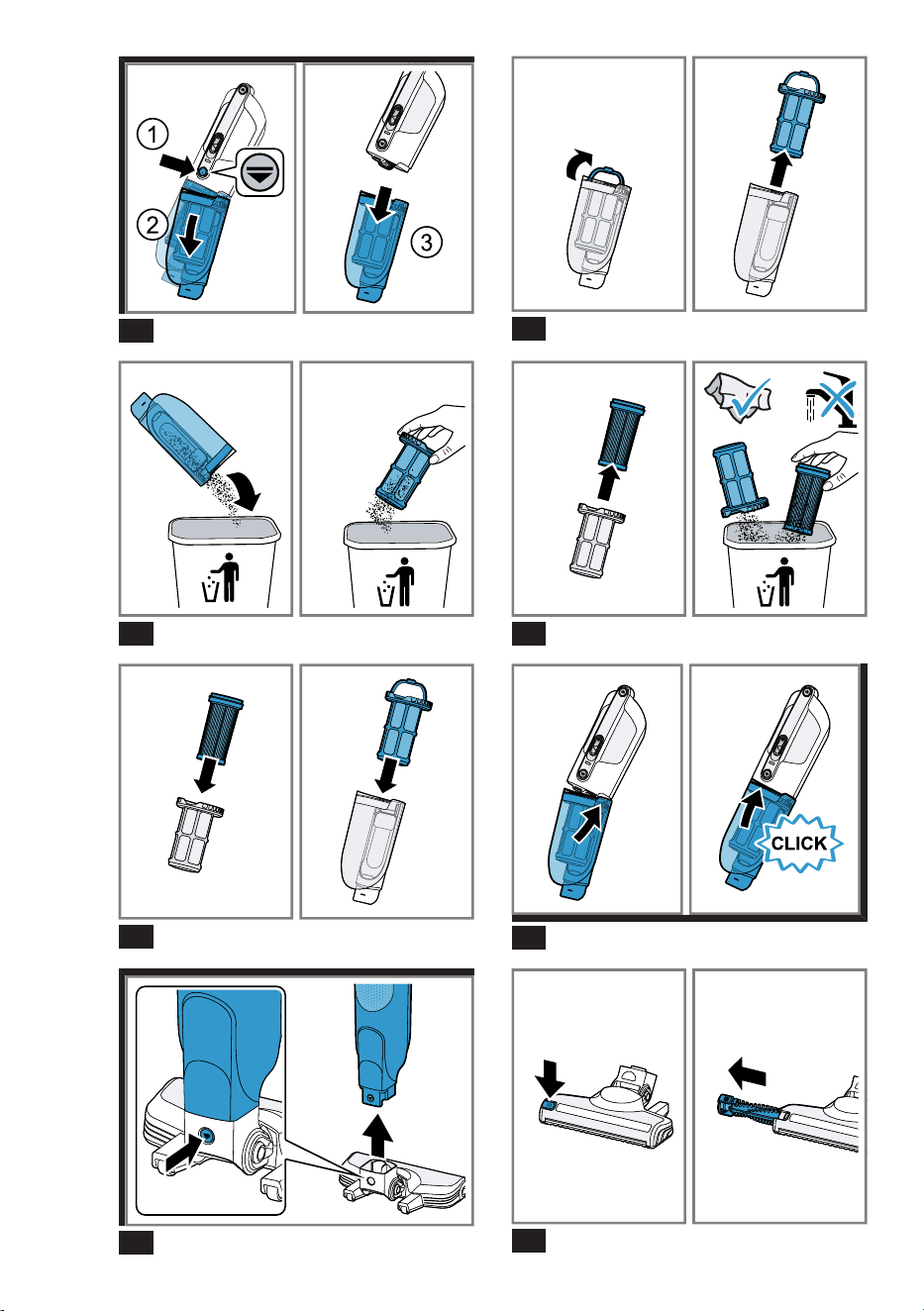 1

2

3

CLICK