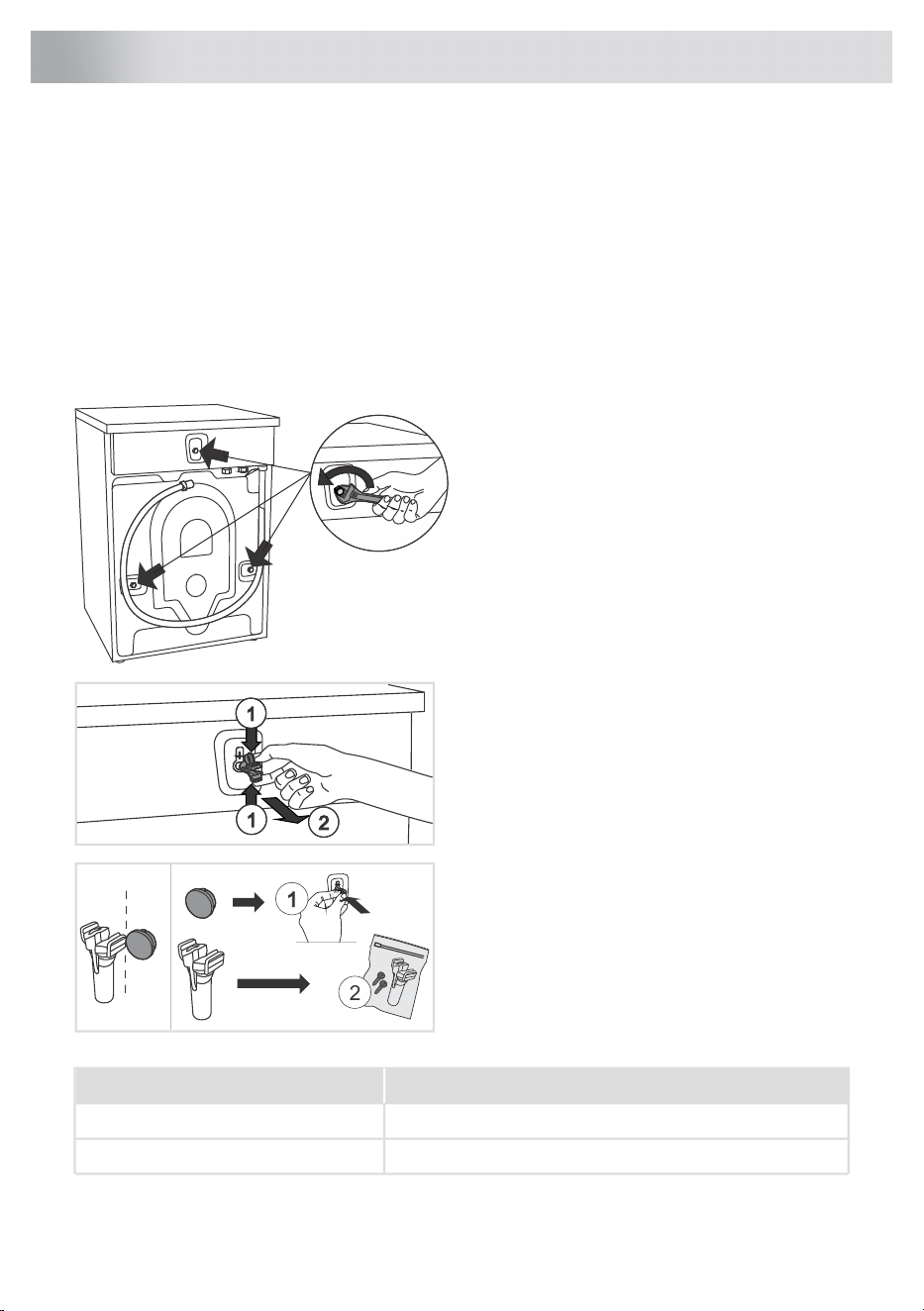 1

1 2

1

2