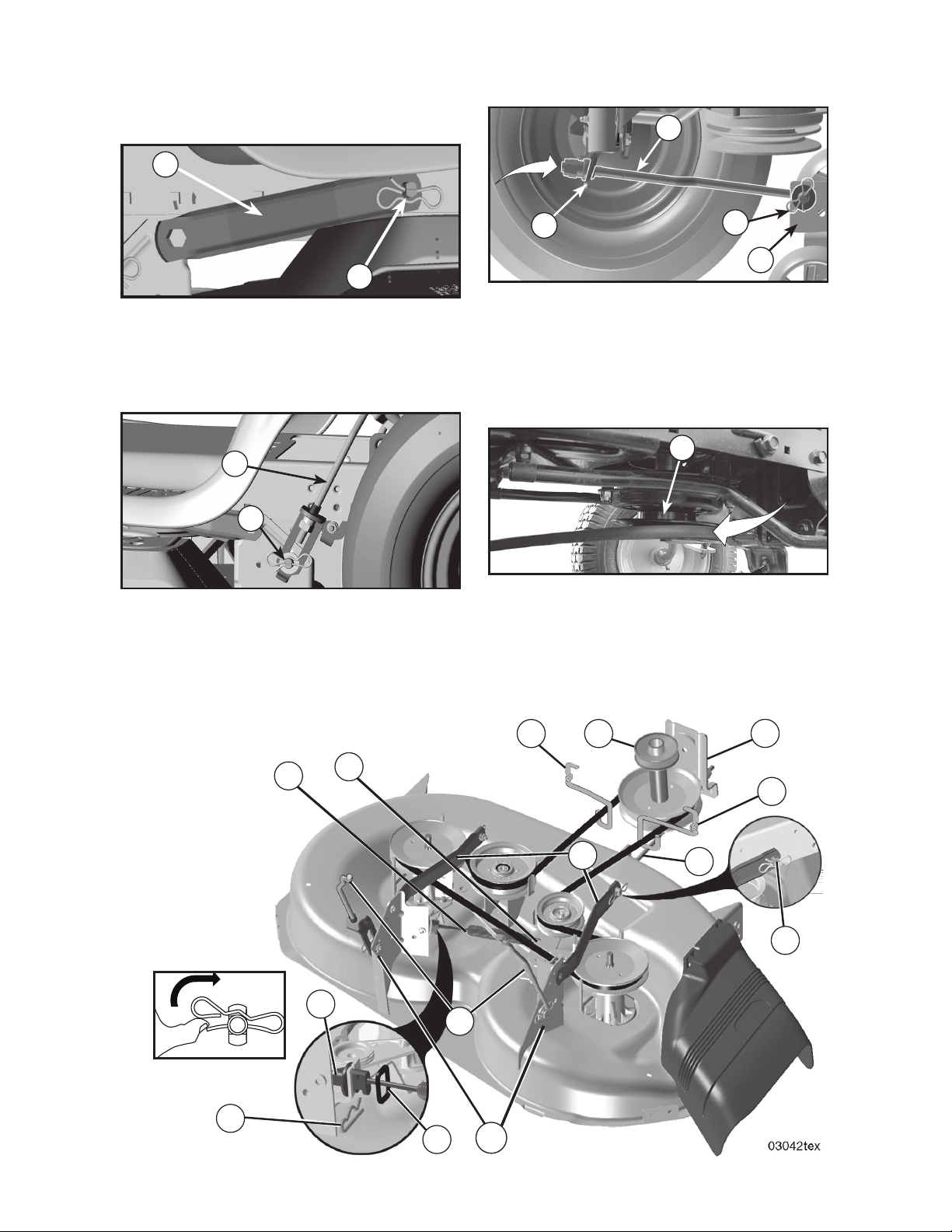 03042tex