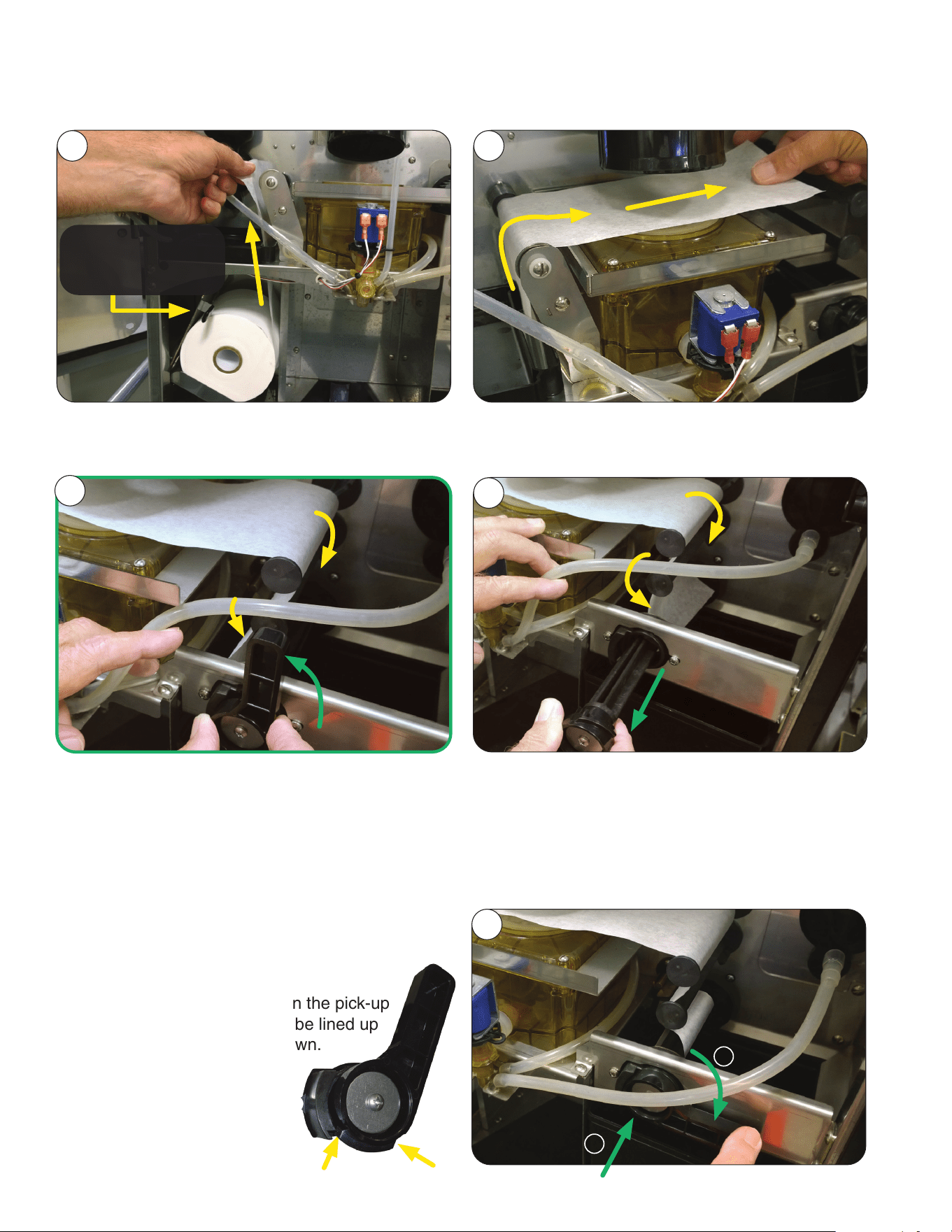 n the pick-up
be lined up
wn.