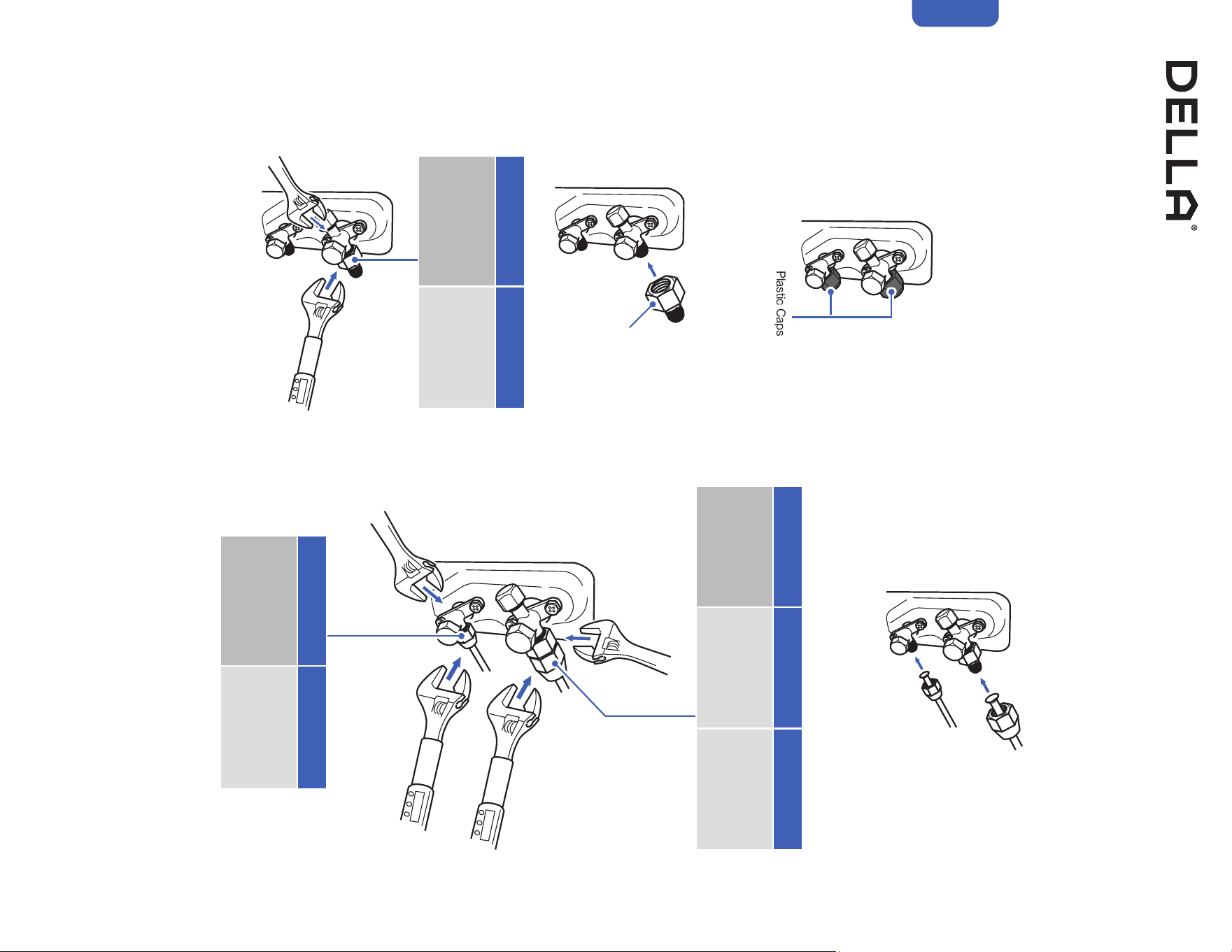 DELLA®

Plastic Caps