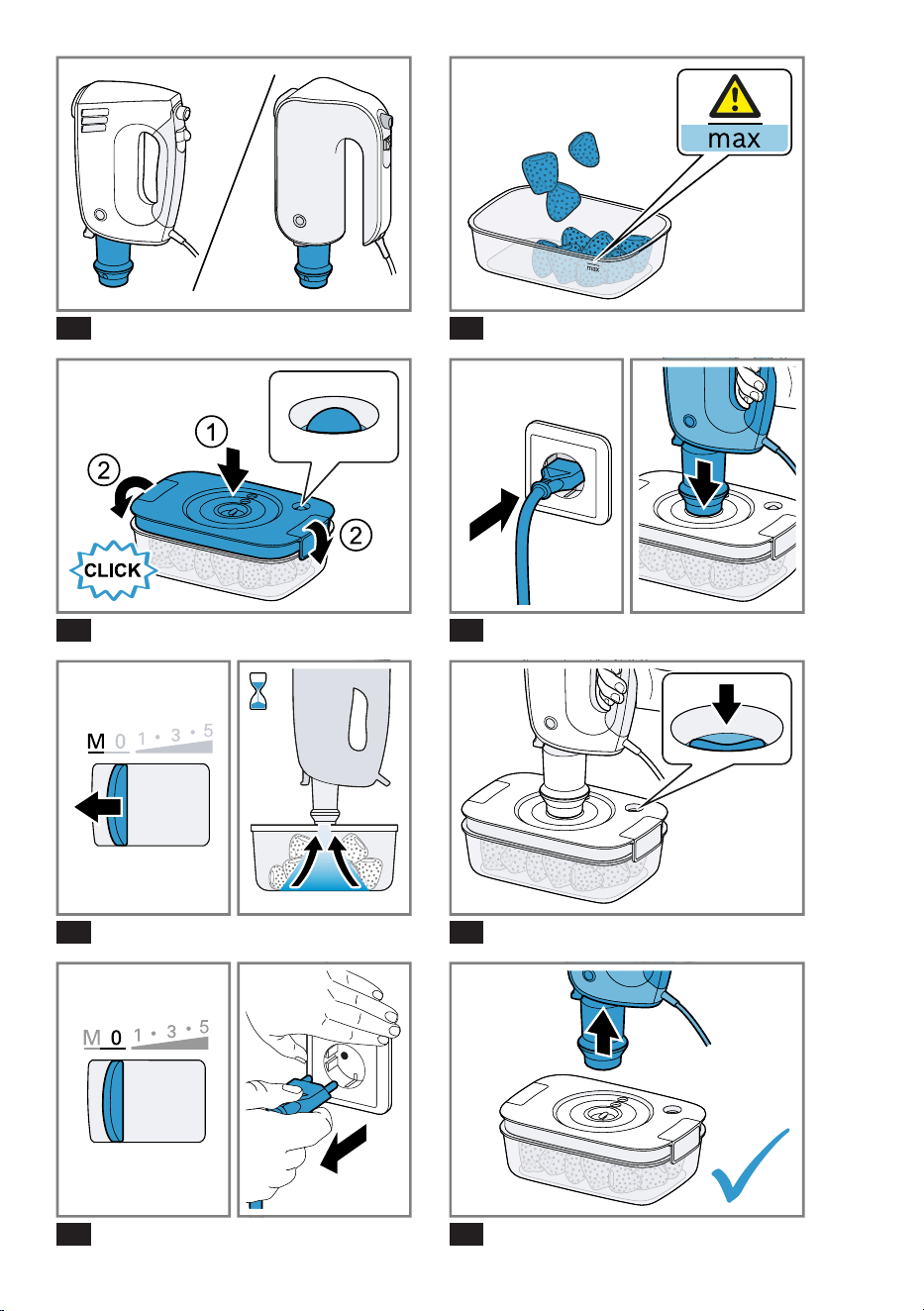 max

max

1

2

2

CLICK

M 0 1 • 3 • 5

M 0 1 • 3 • 5