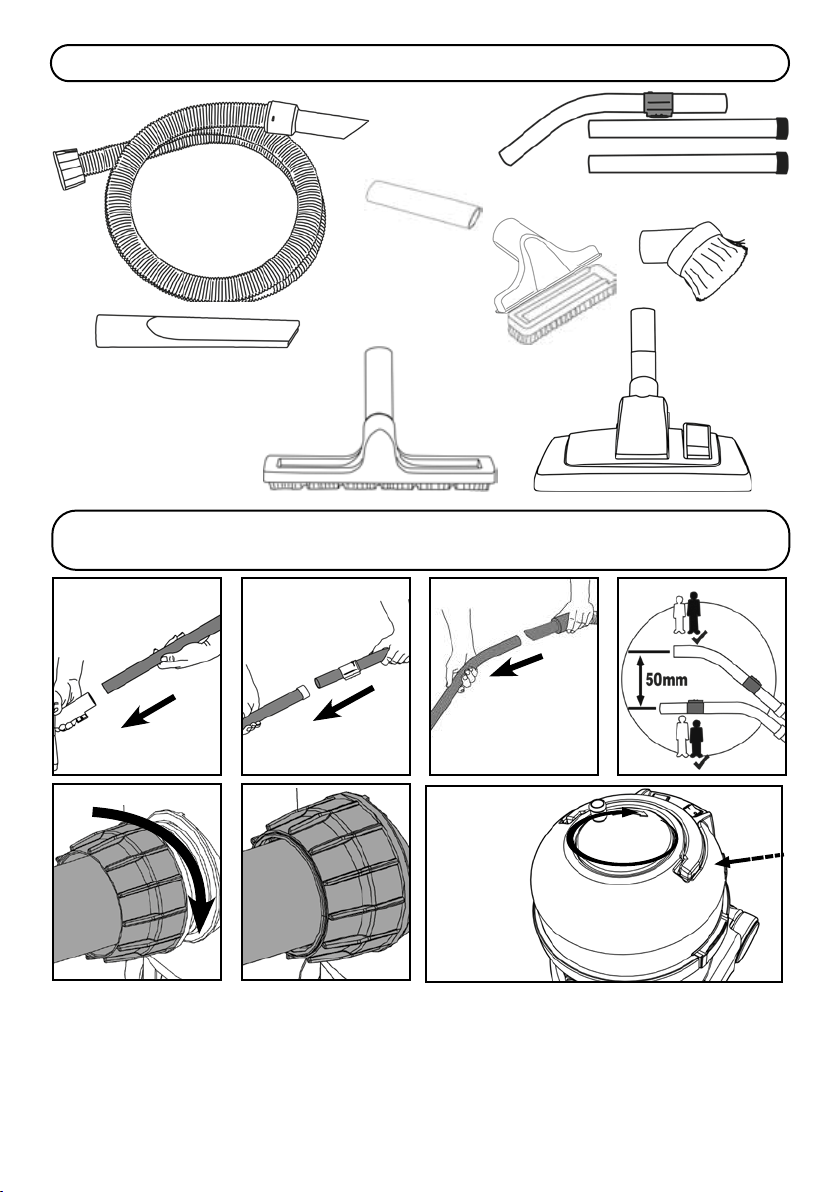 50mm