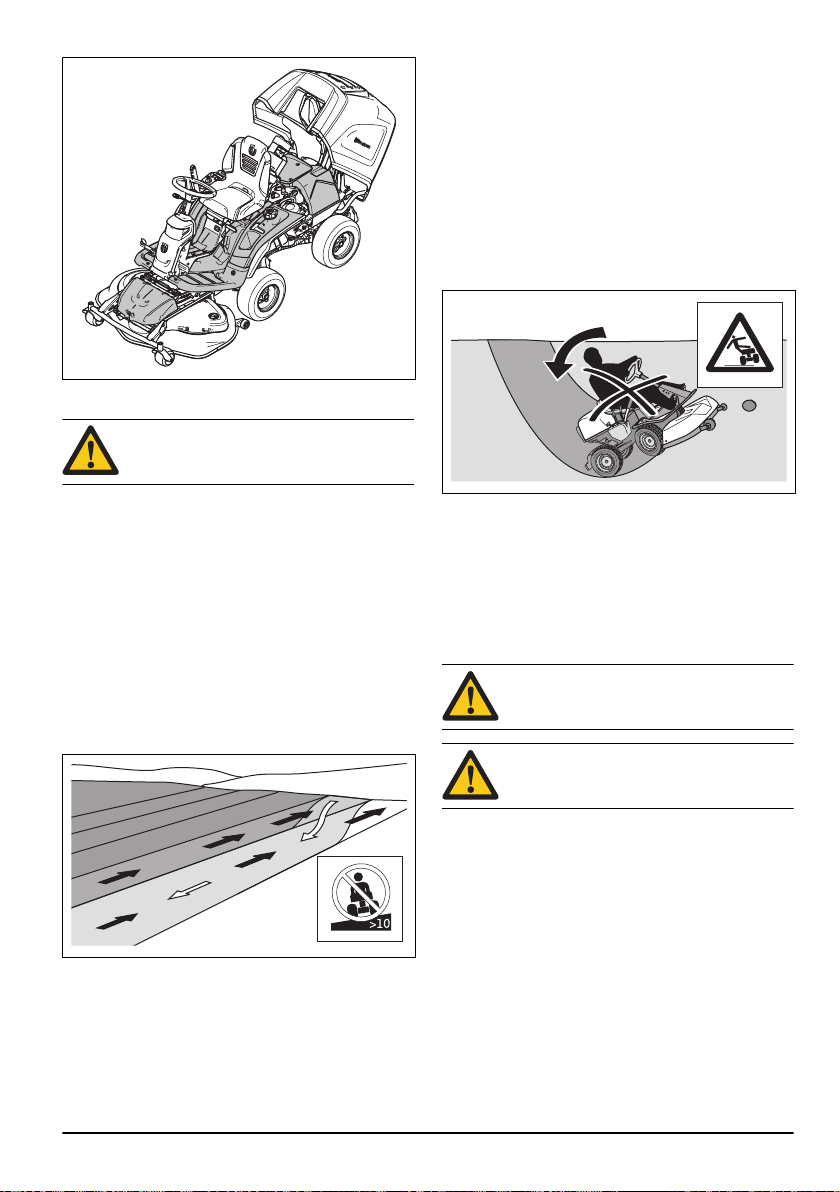 >10