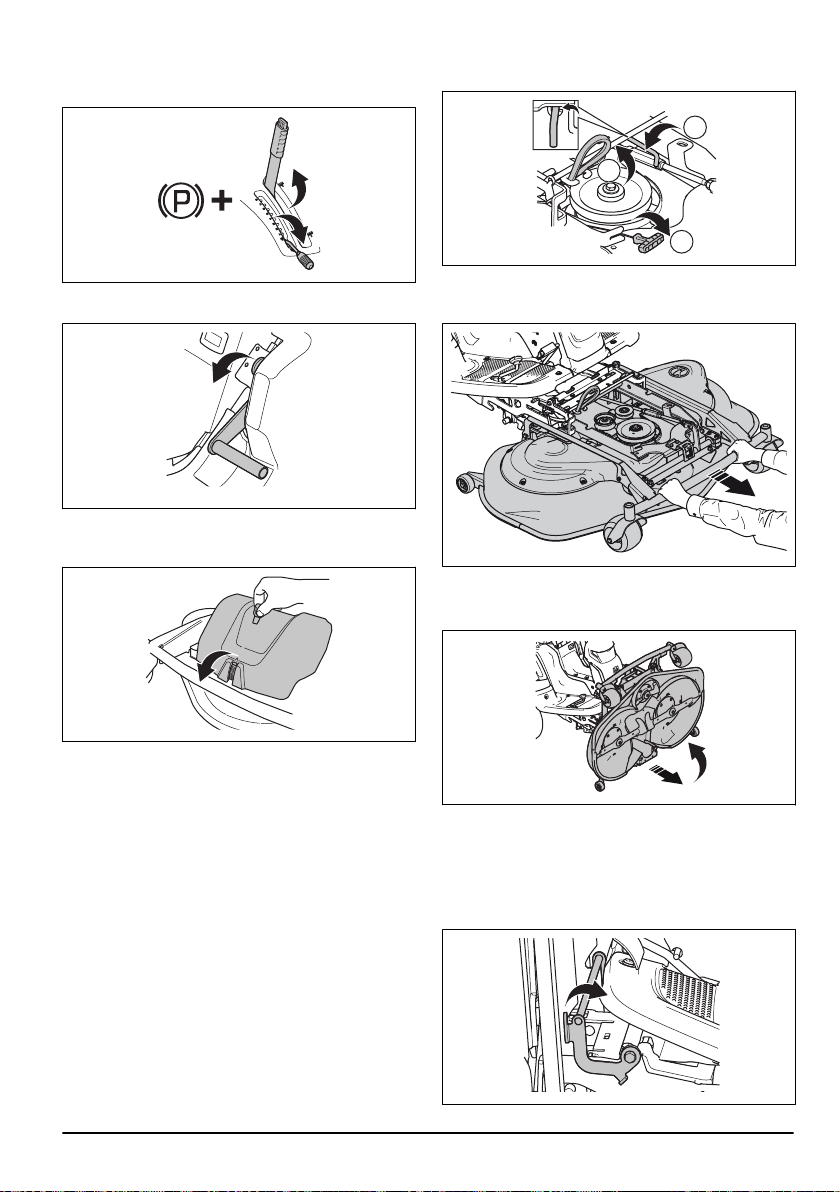 P +