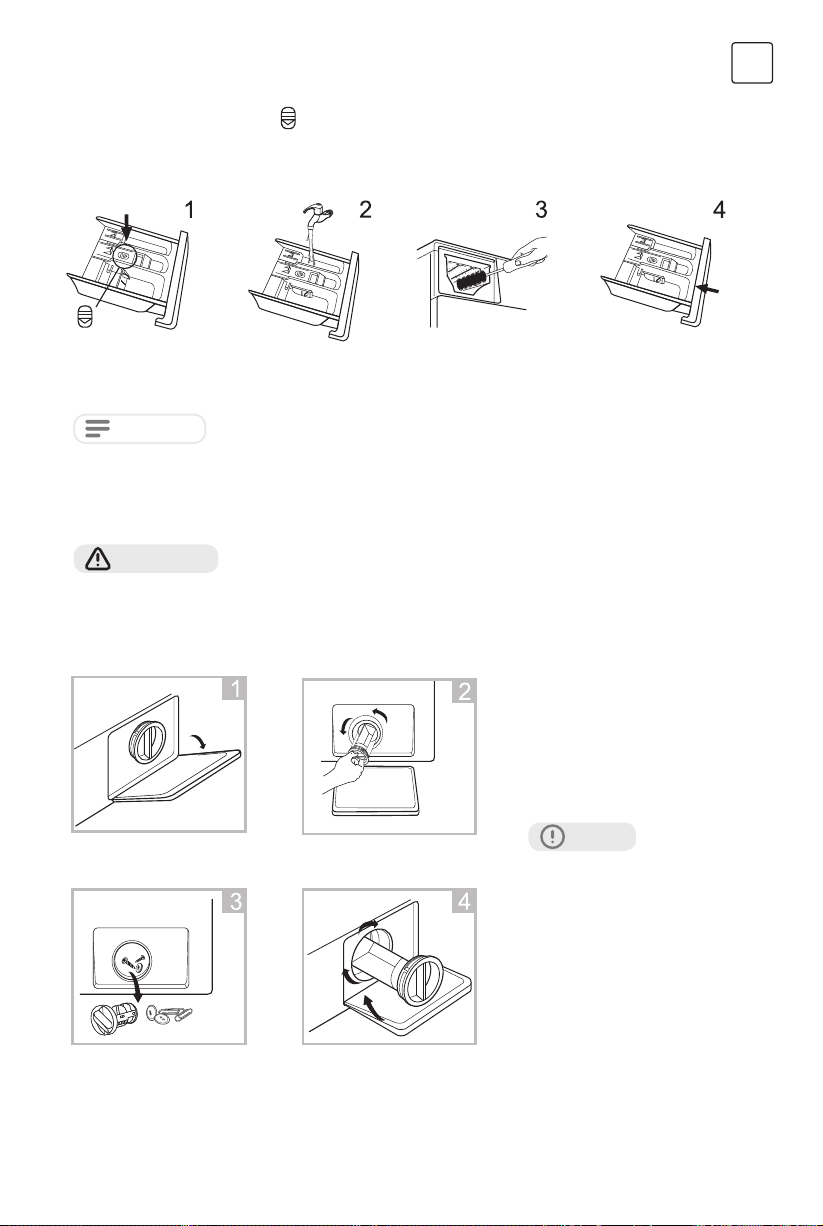 1

2

3

4

1

2

3

4