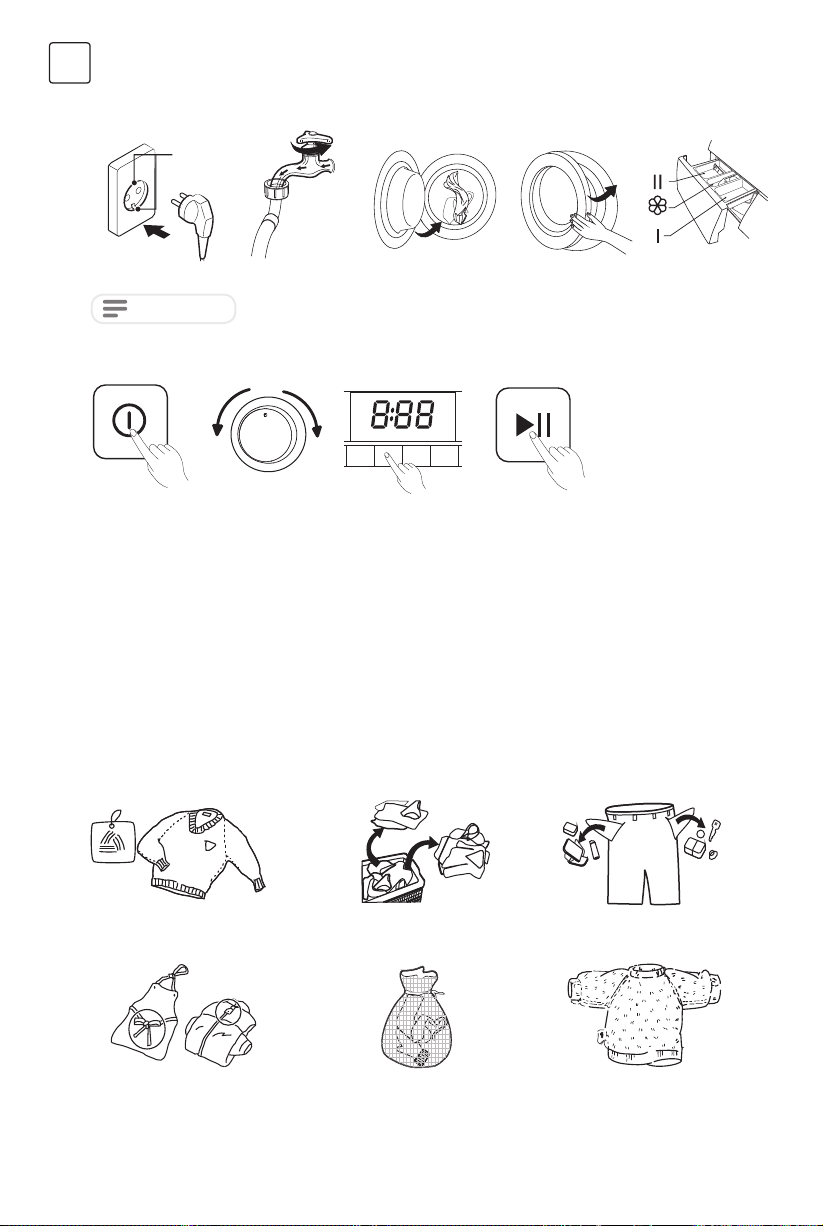 II

I

8:88