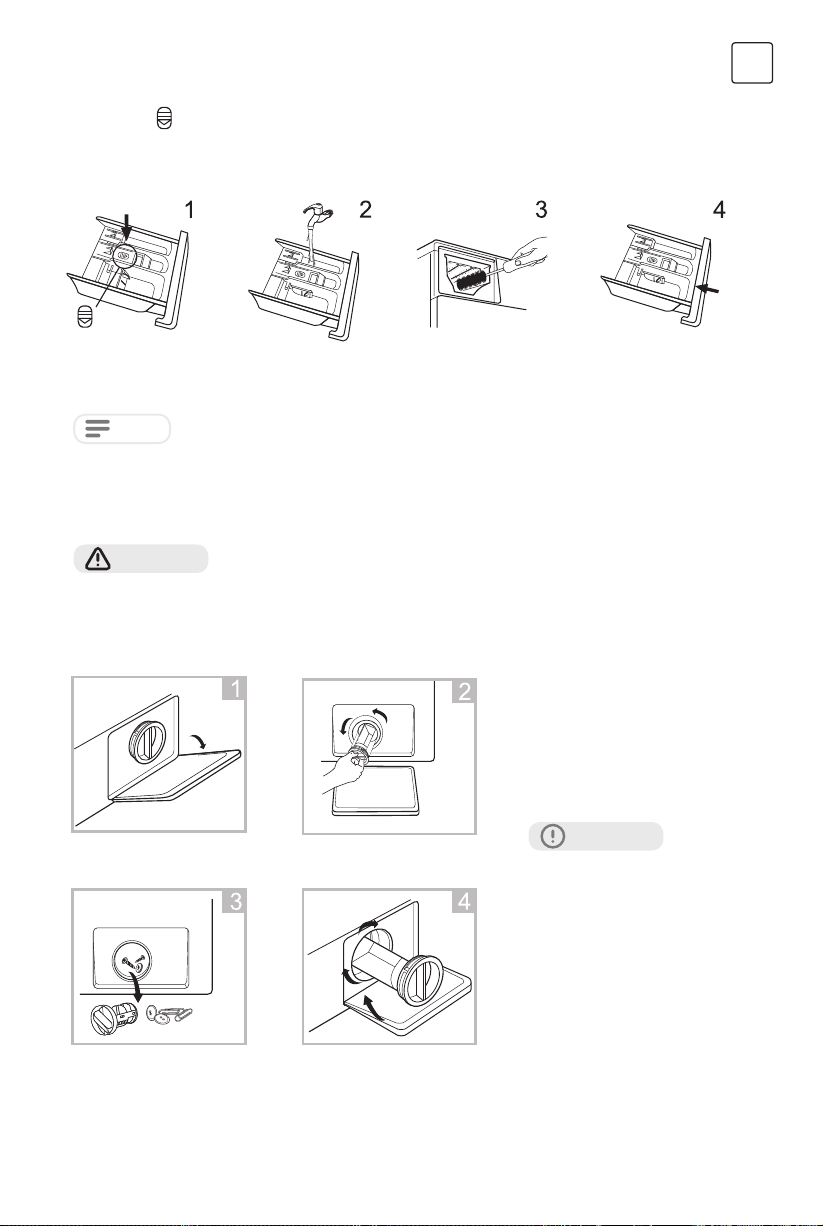 1

2

3

4

1

2

3

4