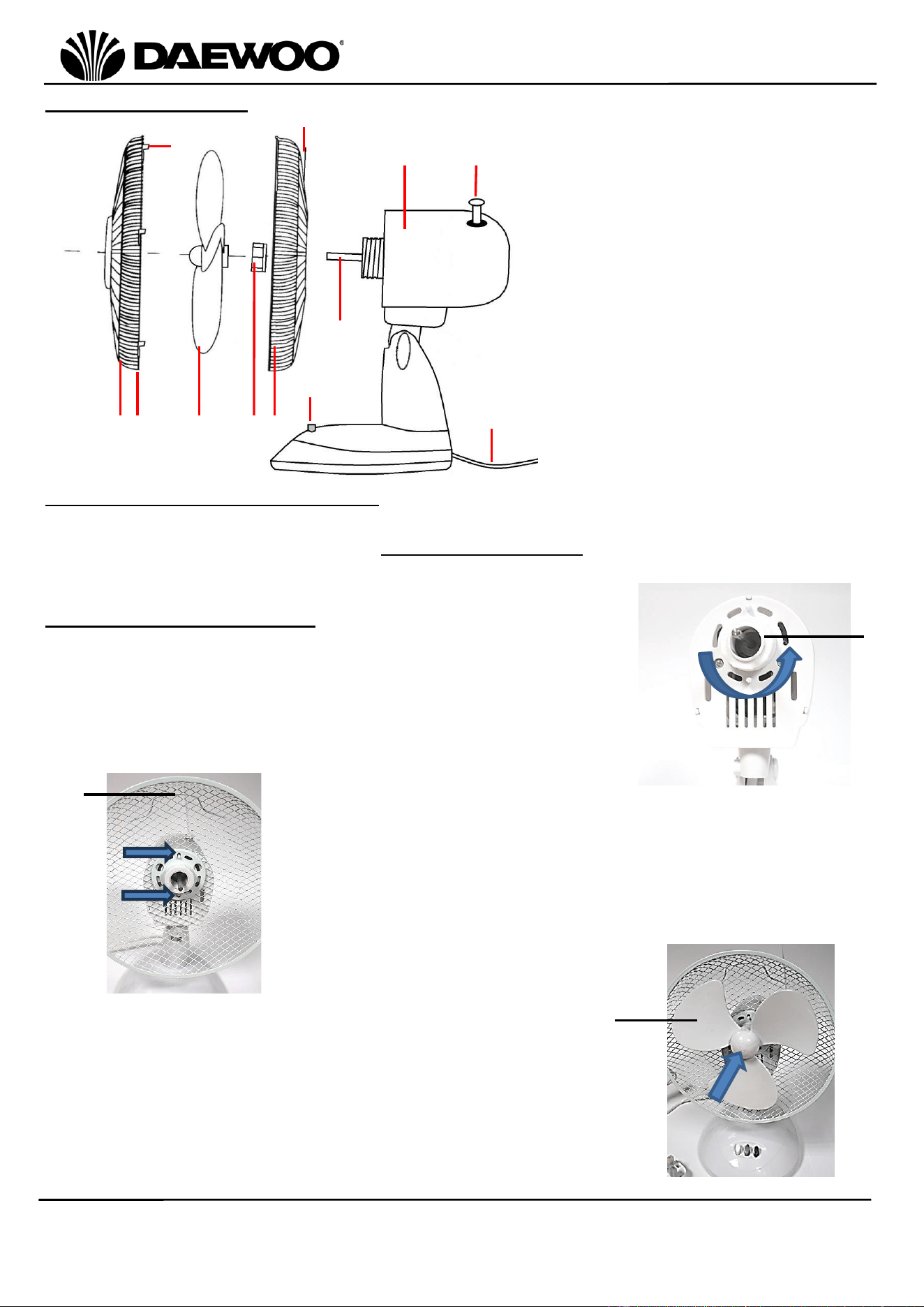 DAEWOO®