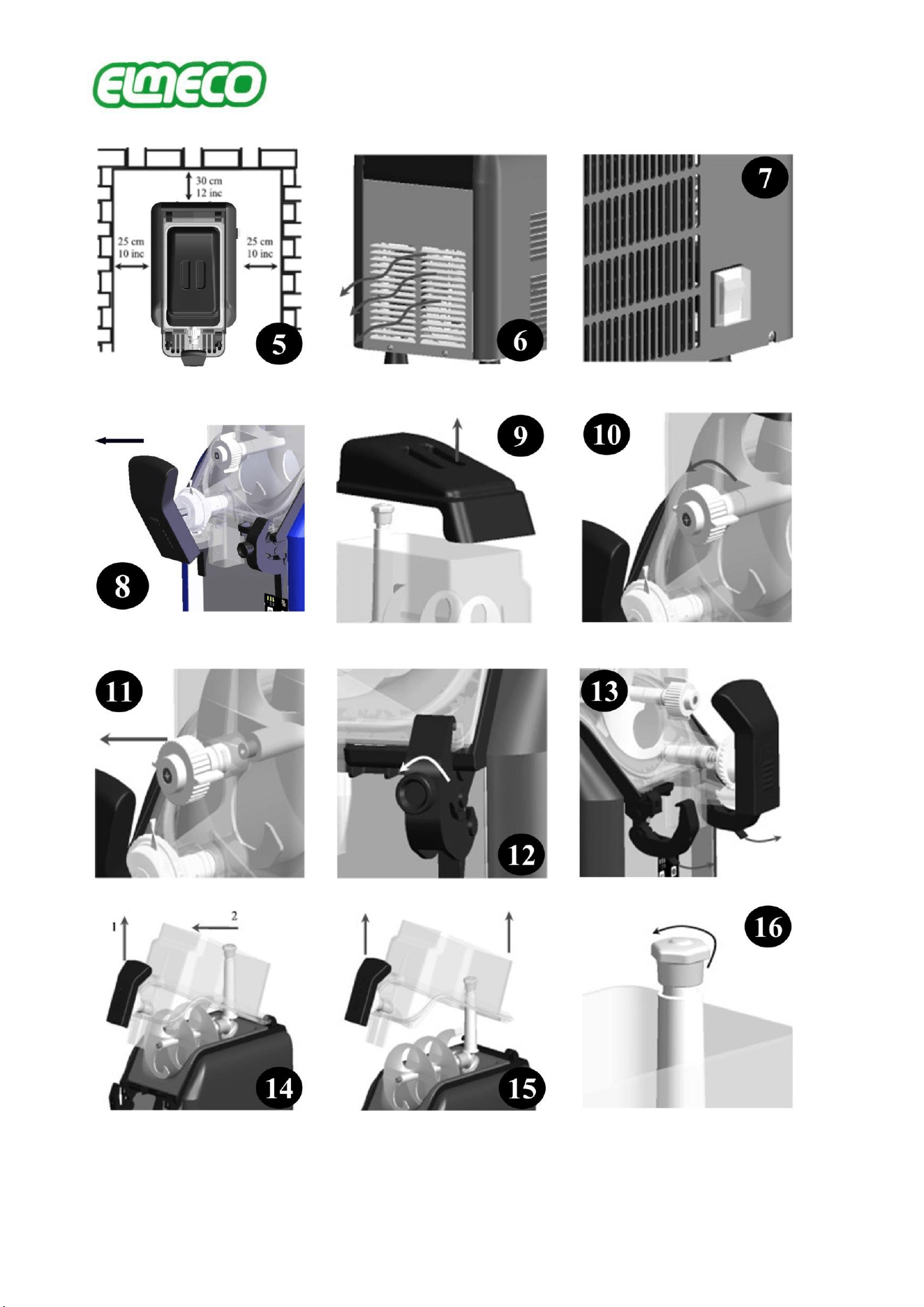 ELMECO

30 cm
12 inc

25 cm
10 inc

25 cm
10 inc

5

6

7

8

9

10

11

12

13

1

2

14

15

16