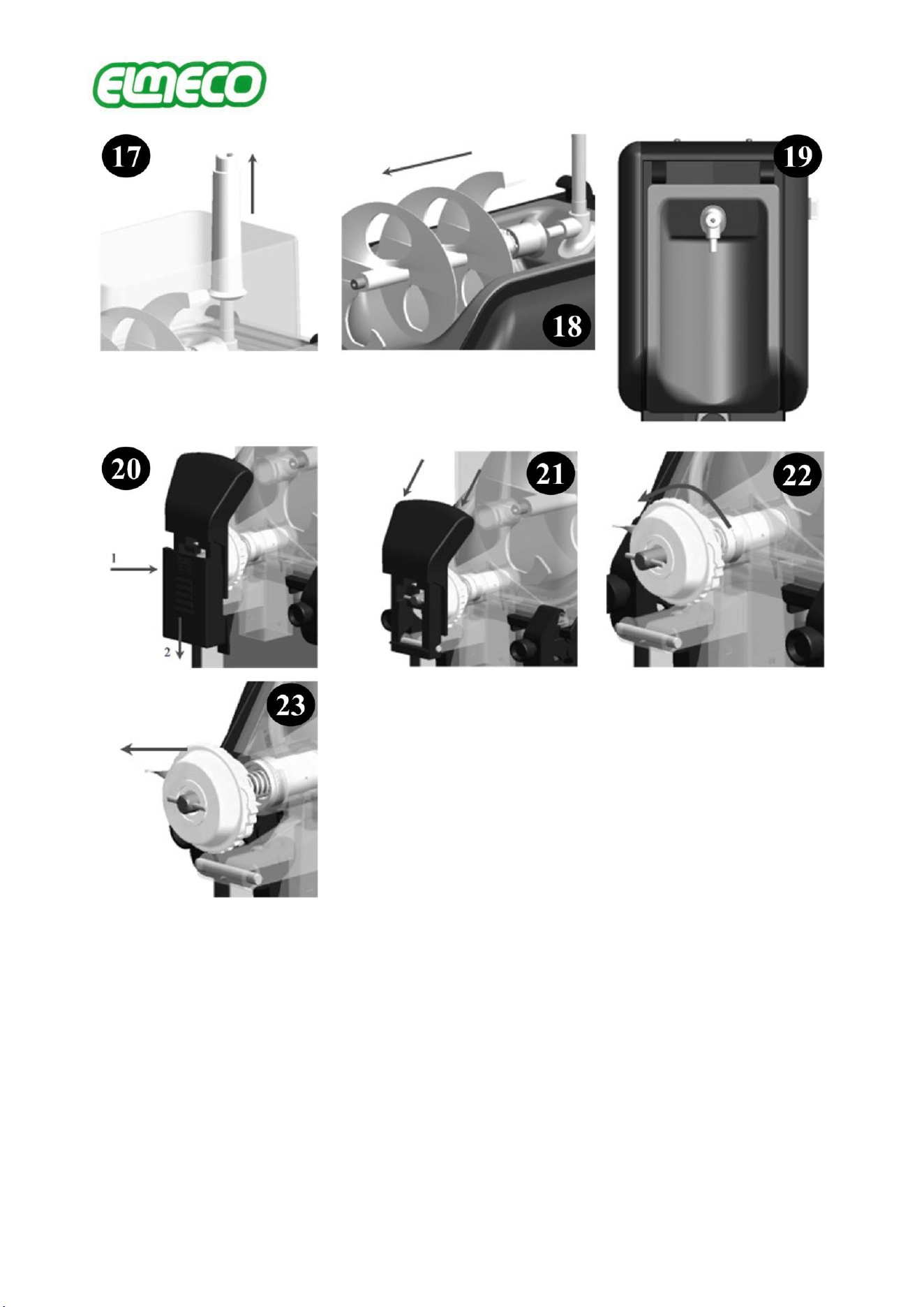 ELMECO

17

18

19

20

1

2

21

22

23