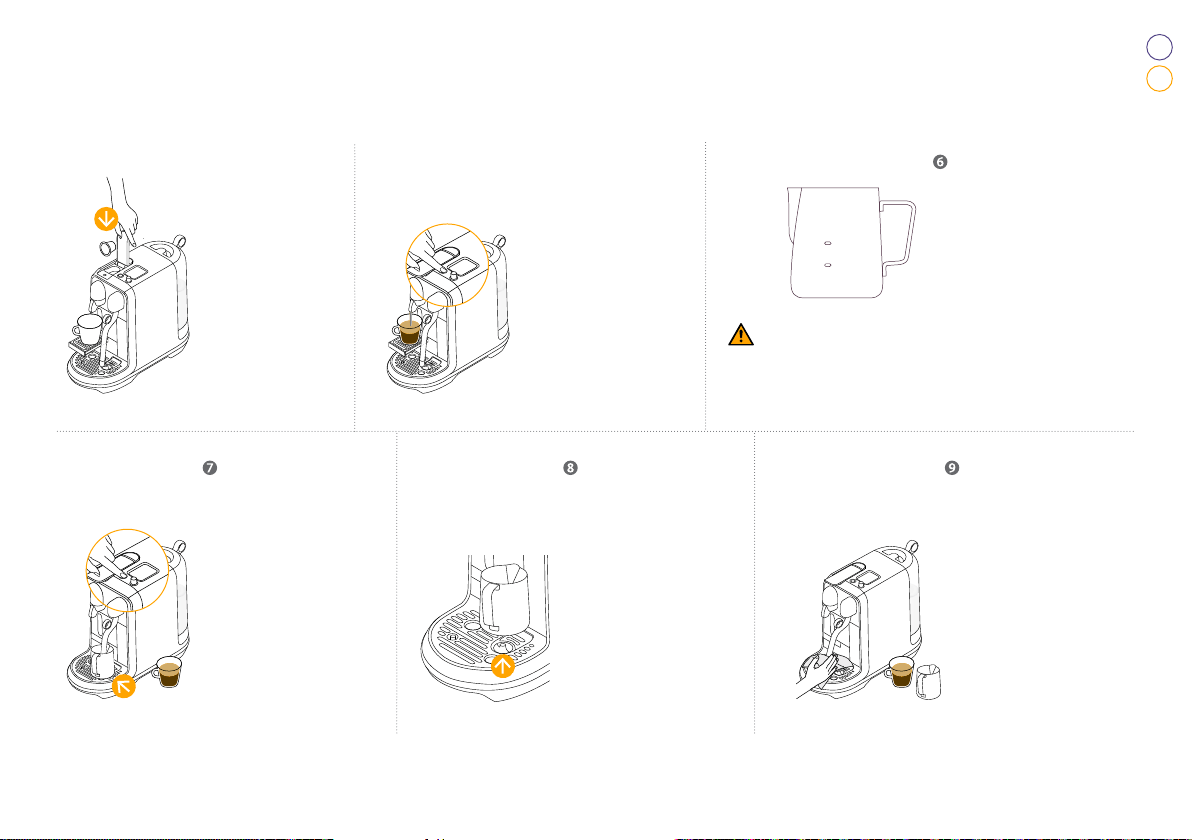 6

7

8

9