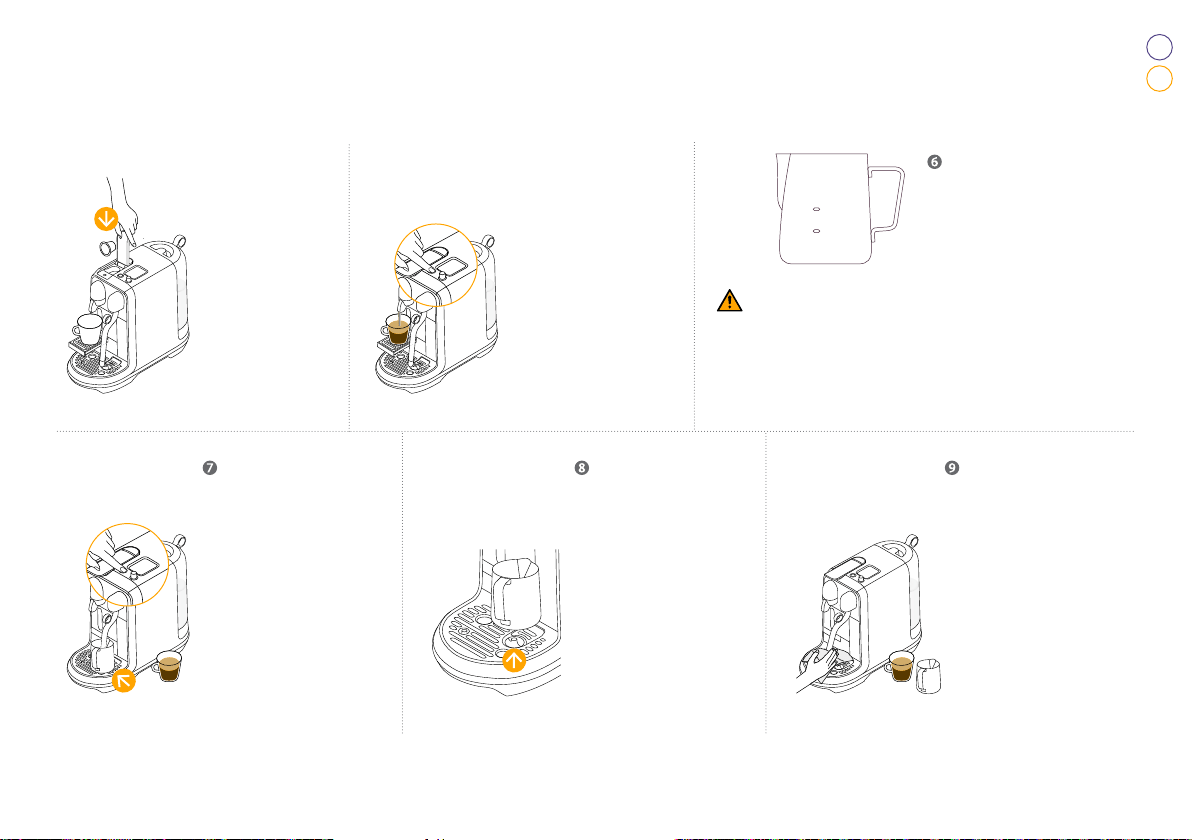 6

7

8

9