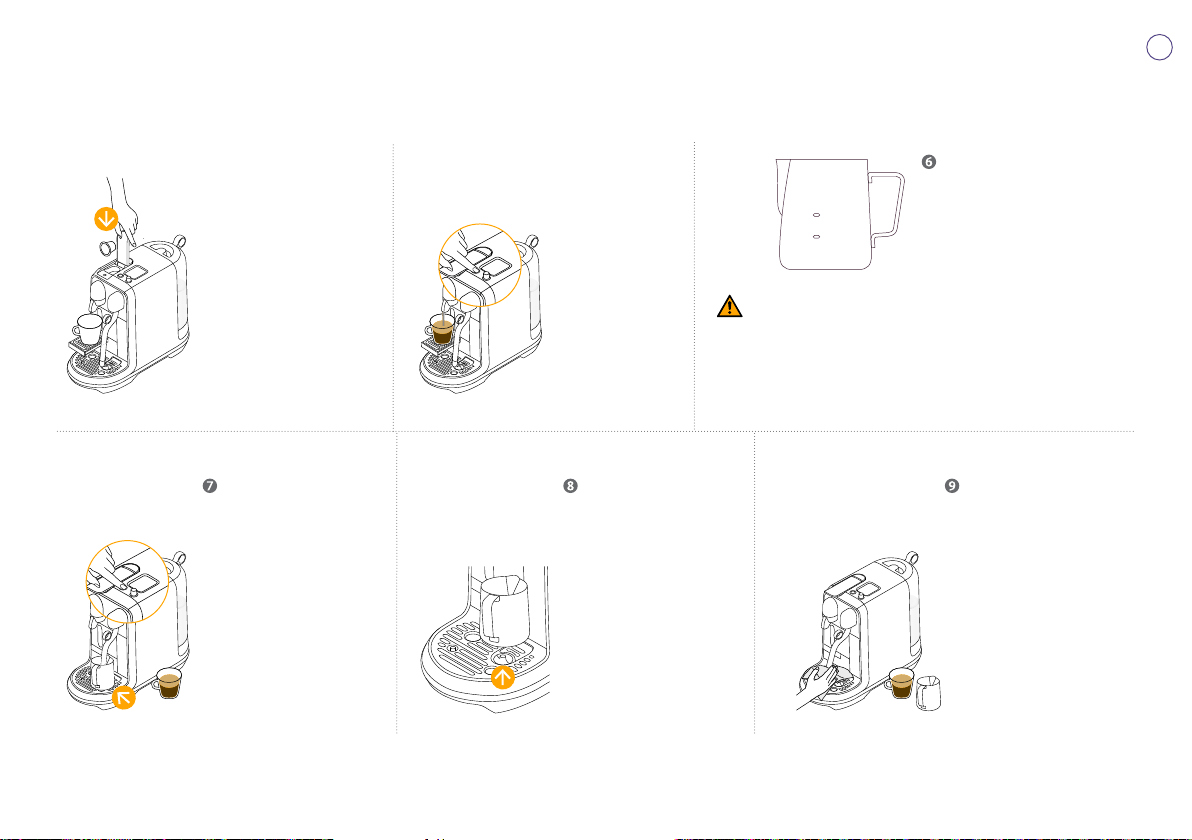 6

7

8

9