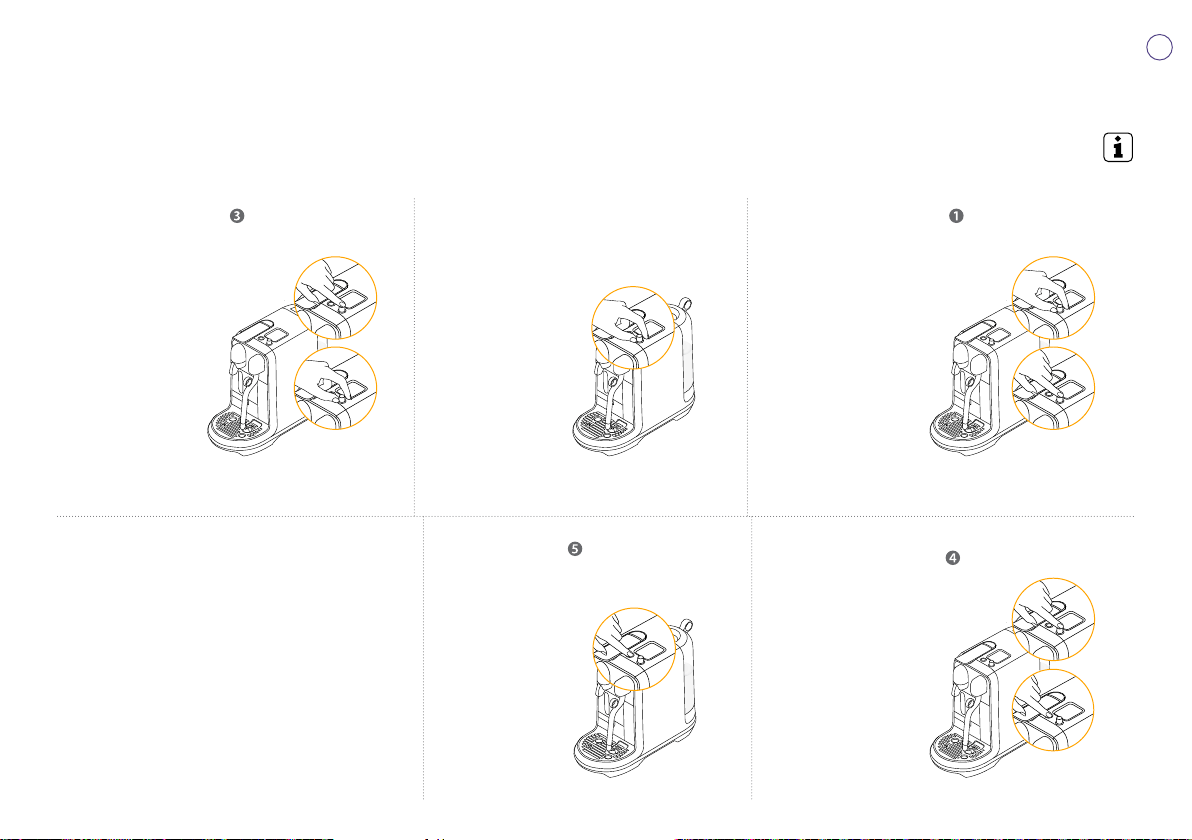 3

1

5

4