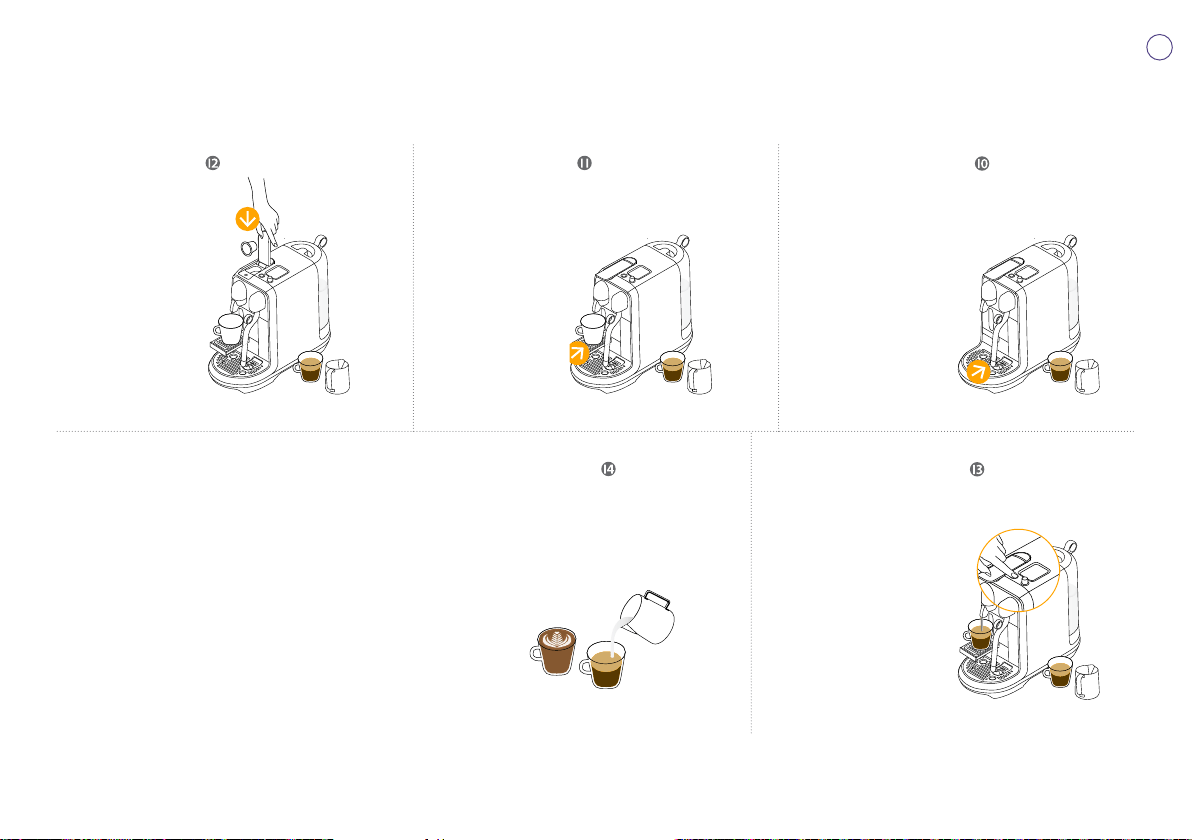 12

11

10

14

13