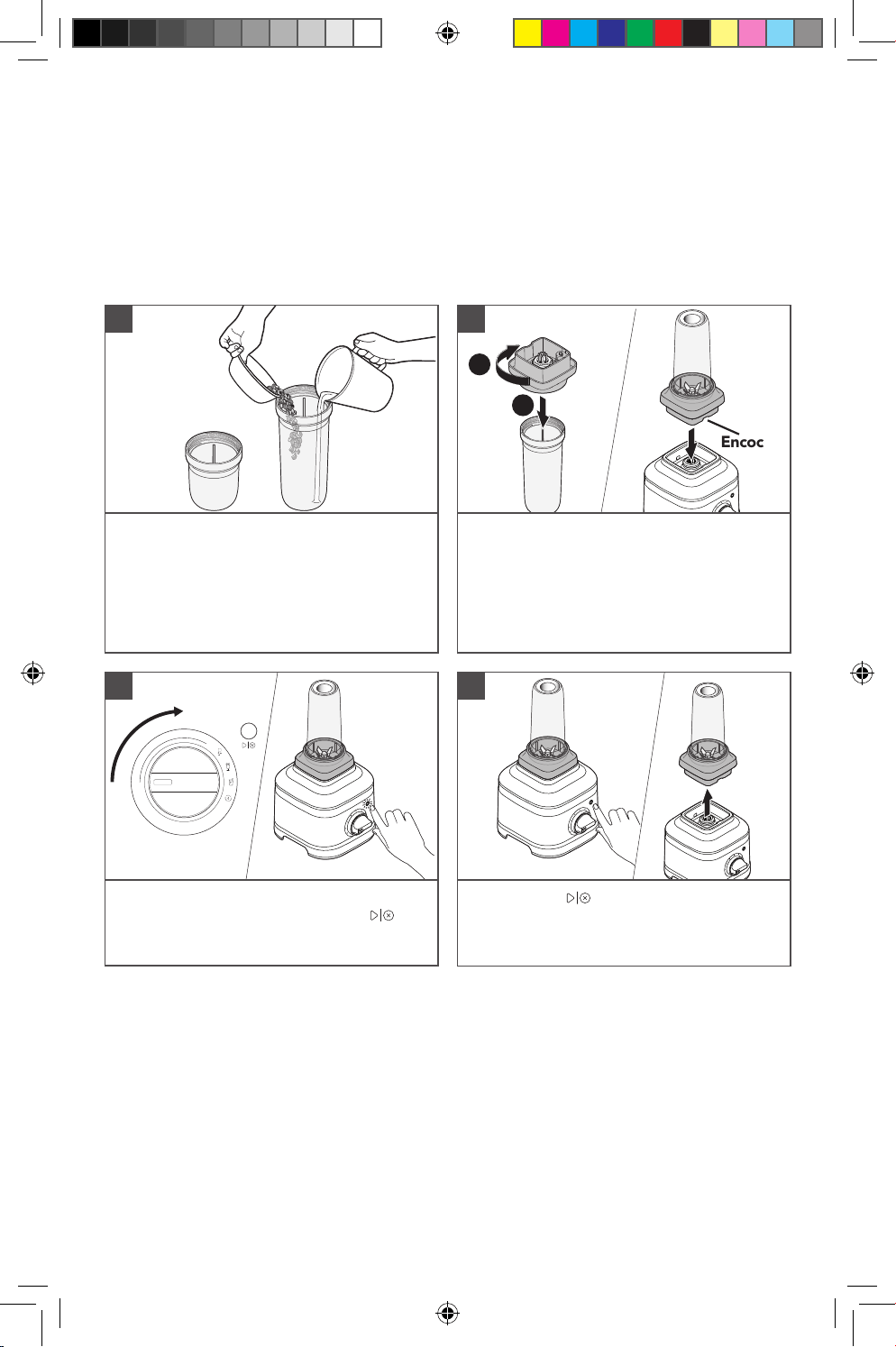 Encoc