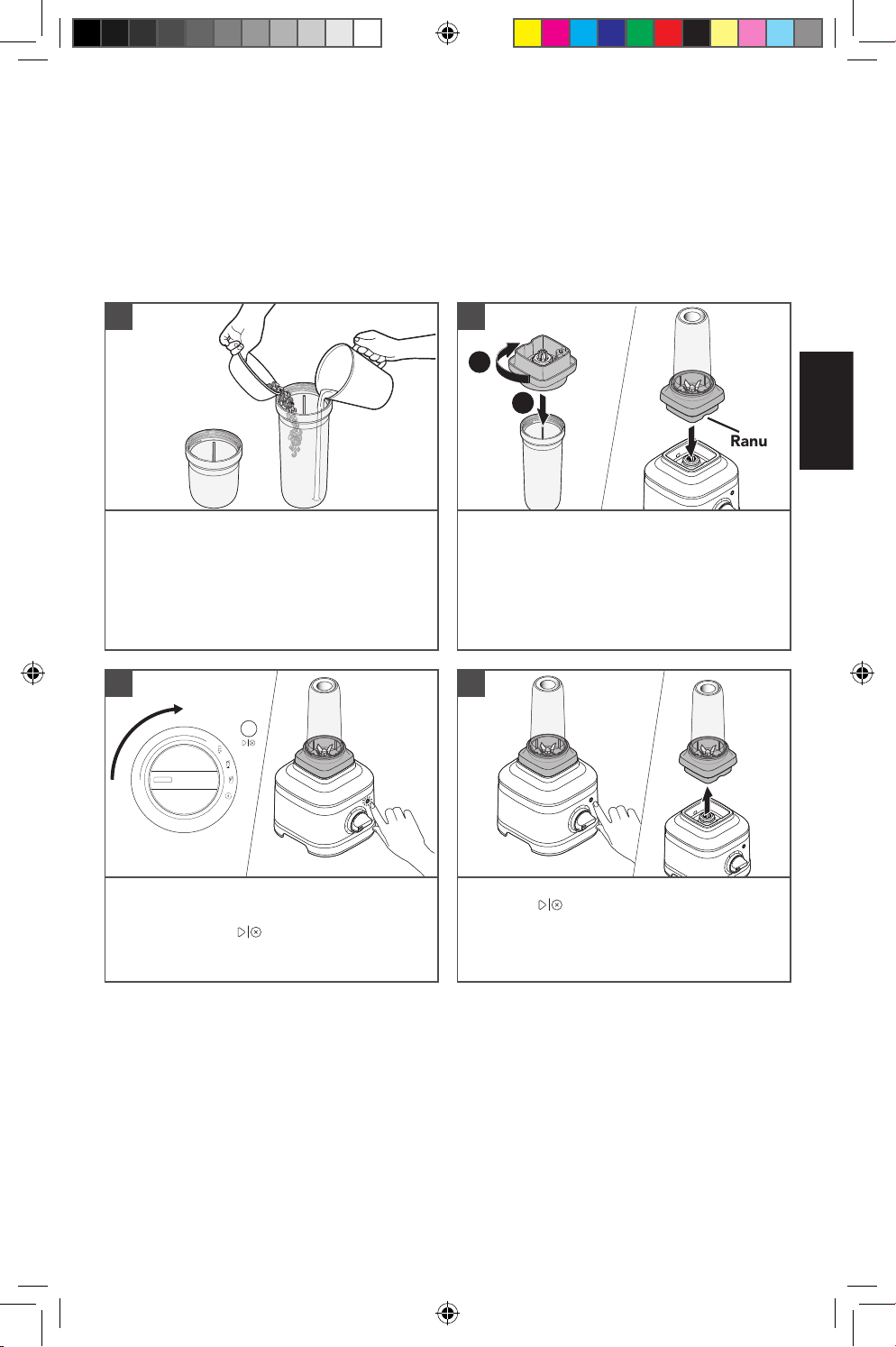 Ranu