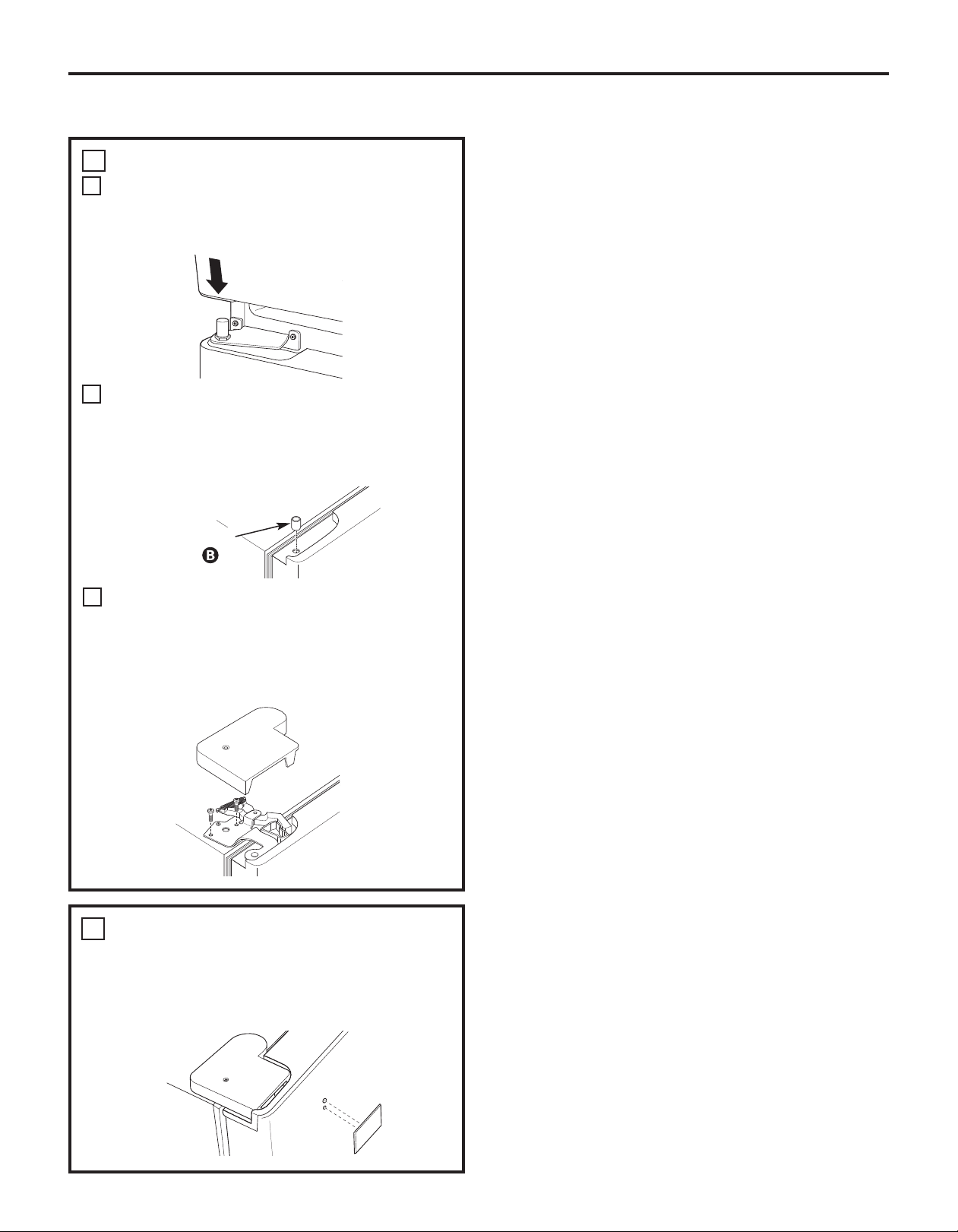 B