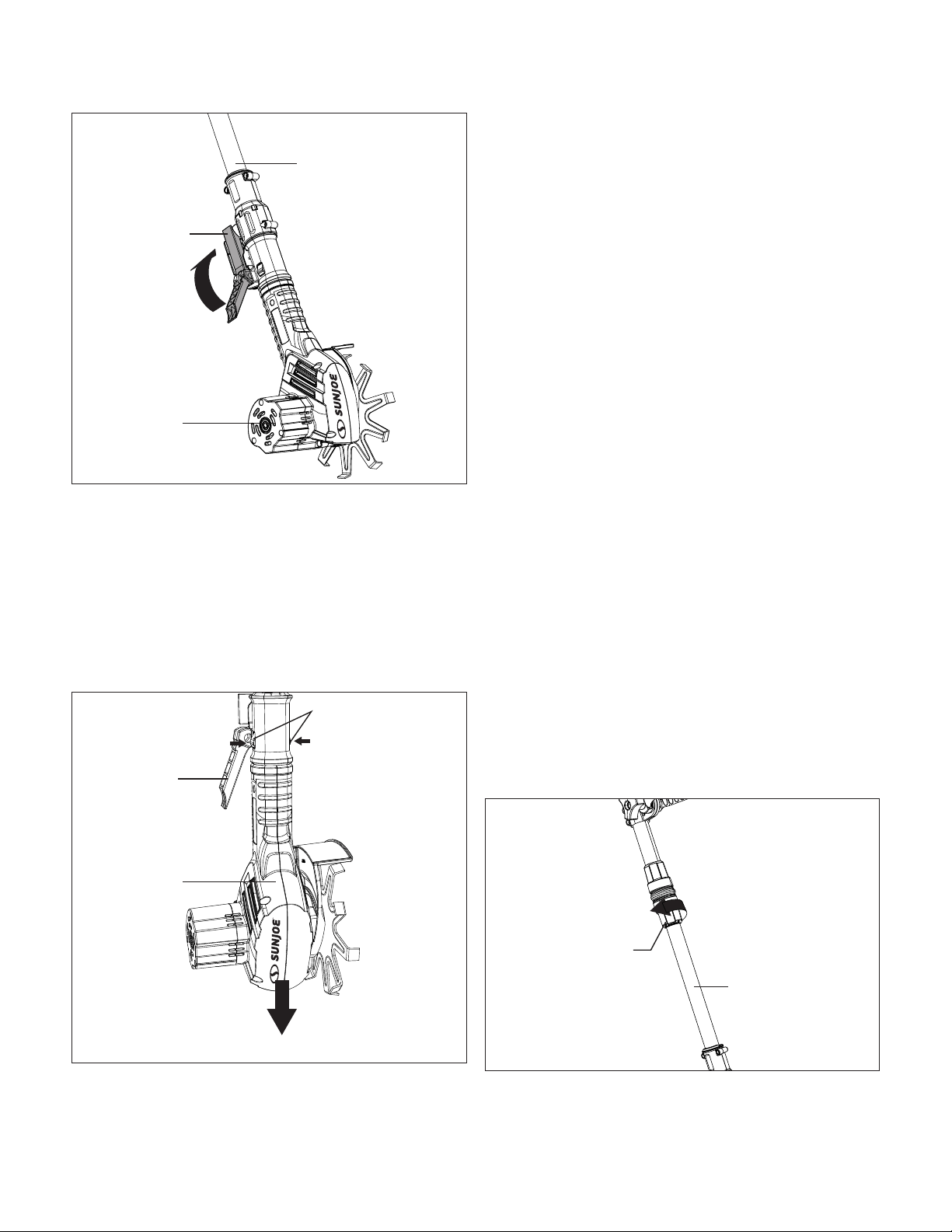 SUNJOE

SUNJOE