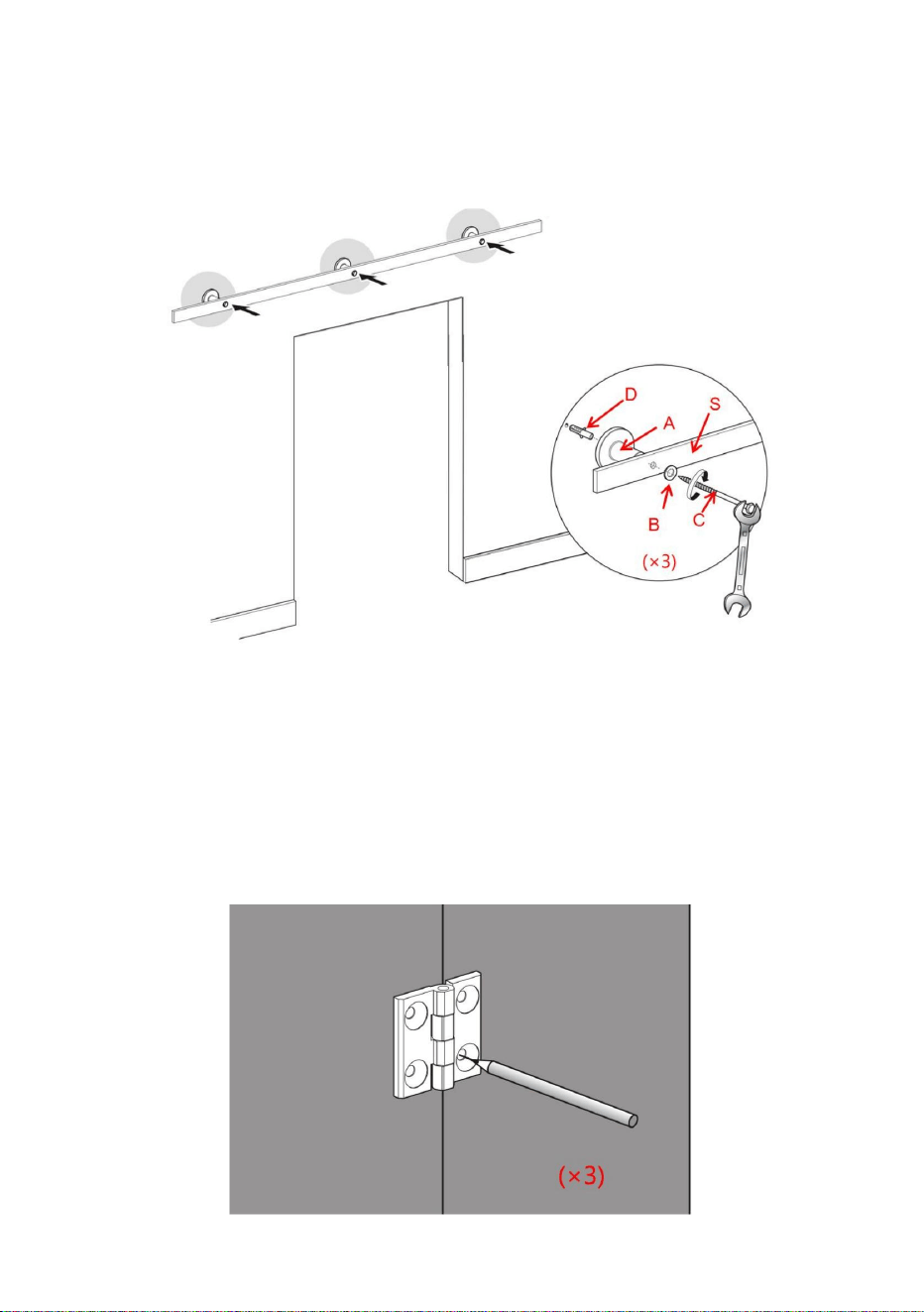 D
A
S
B
C
(×3)

(×3)