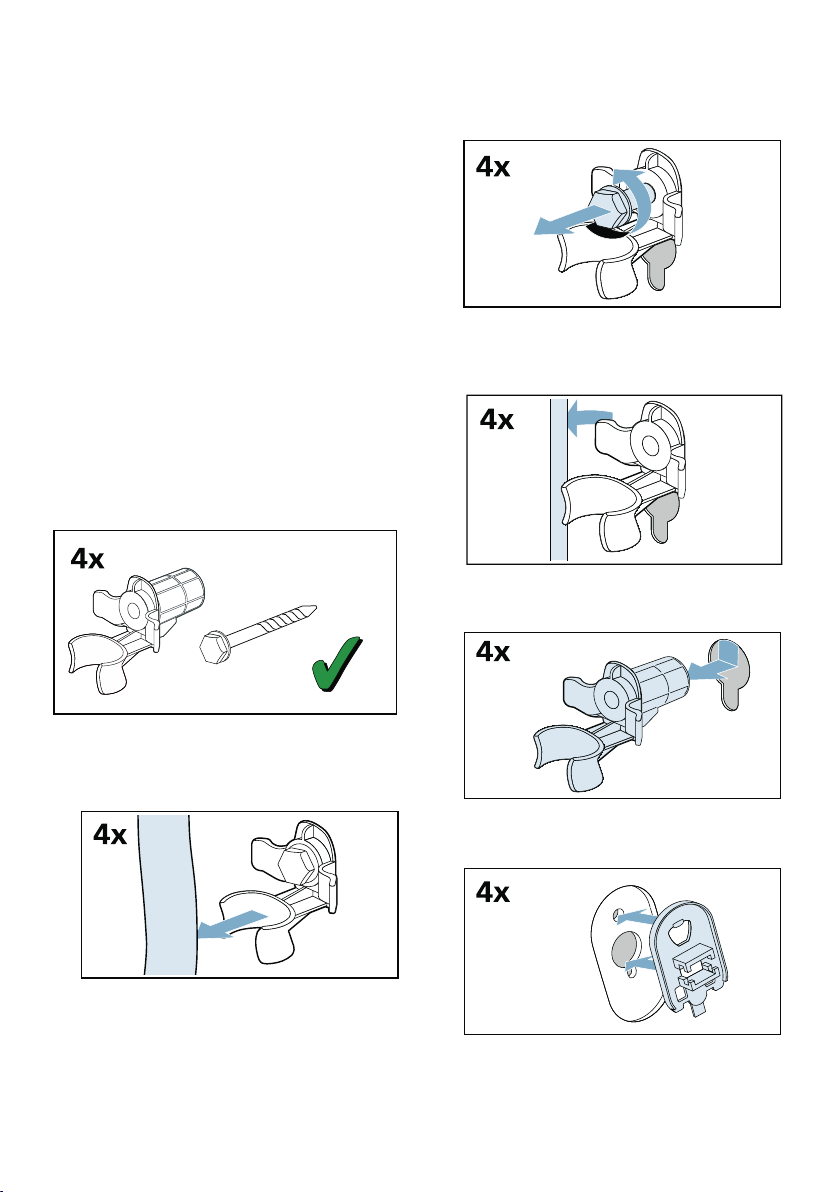 4x

4x

4x

4x

4x

4x