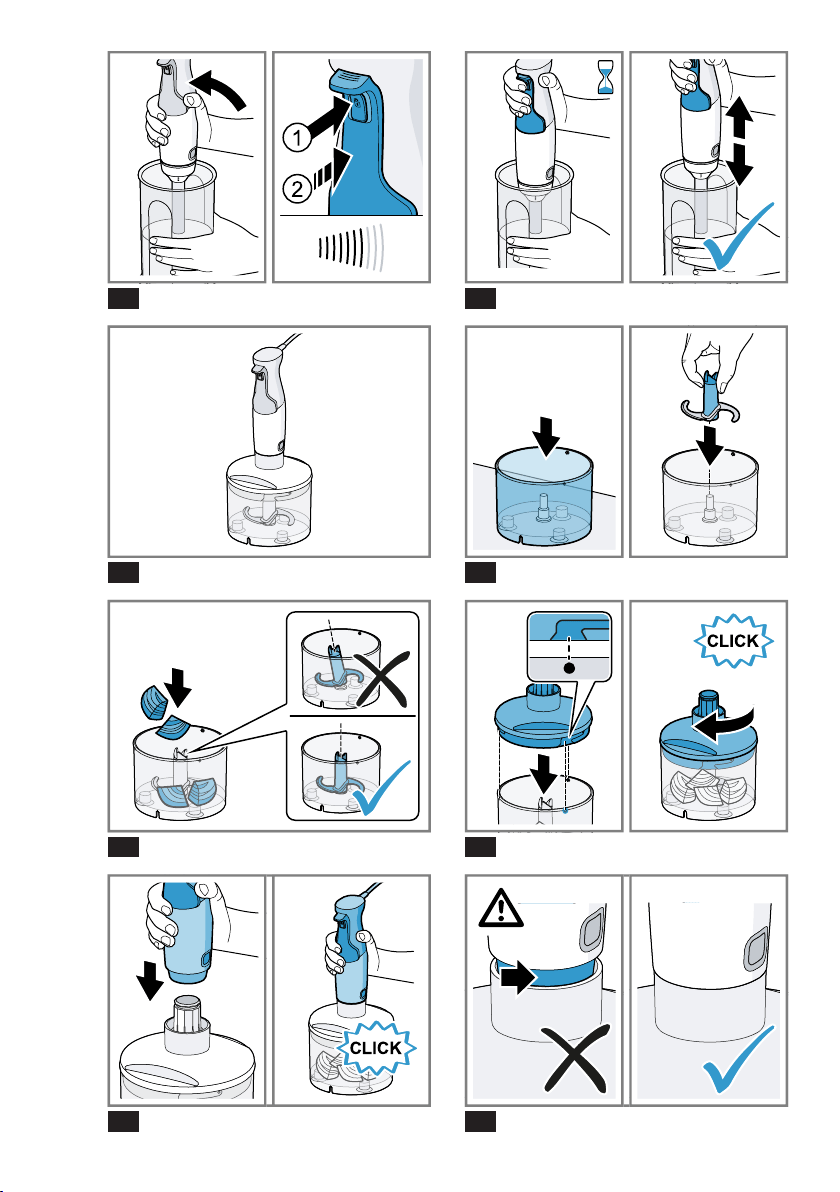 1
2
CLICK
CLICK