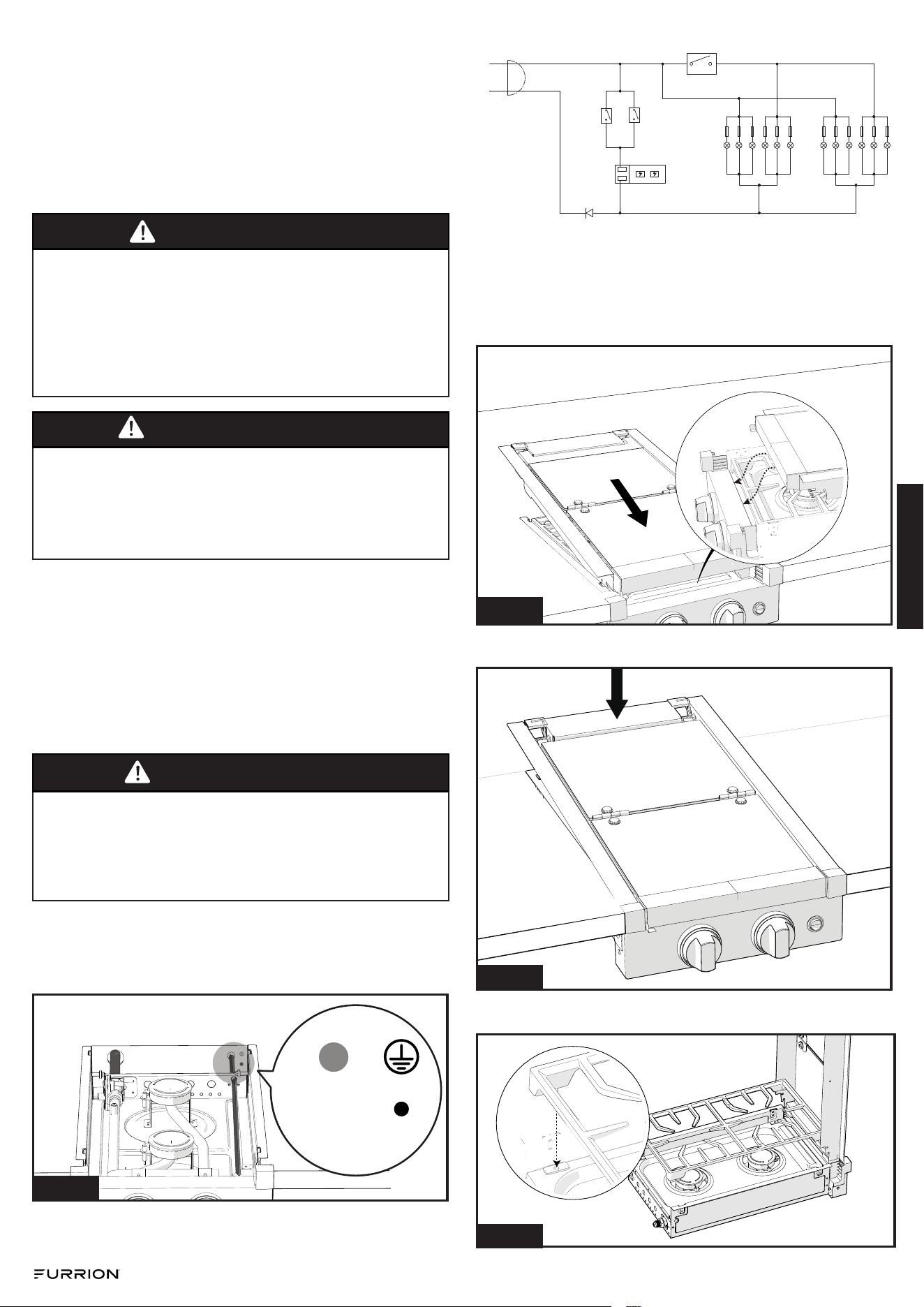 FURRION