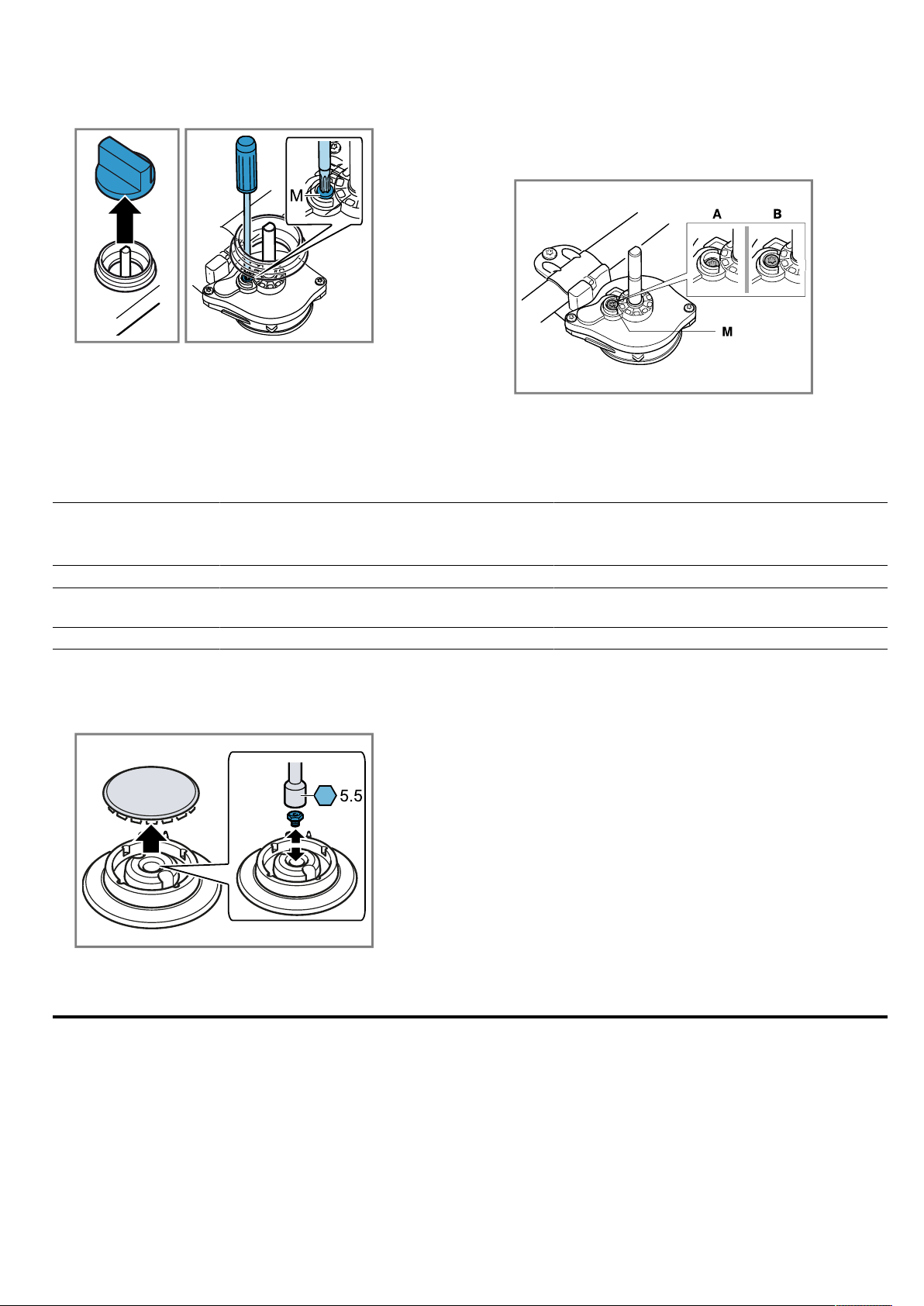 M

A

B

M

5.5