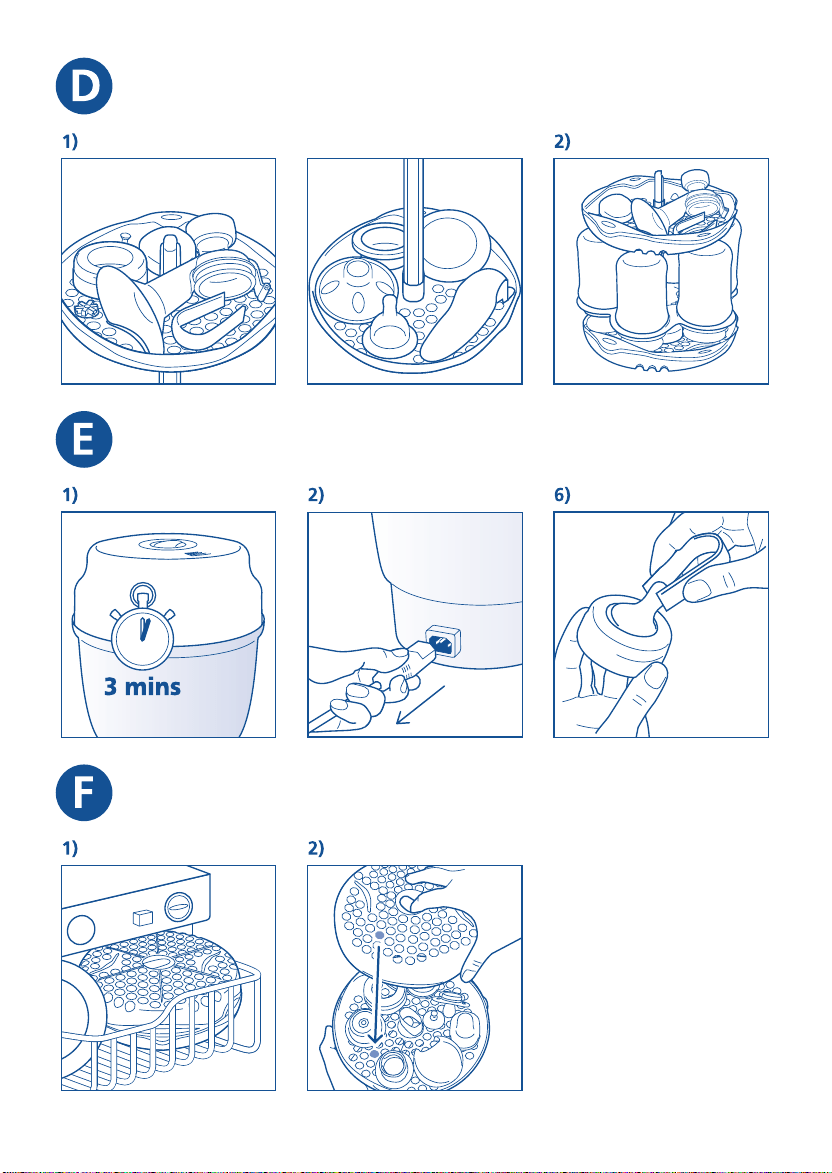 D

1)

2)

E

1)

3 mins

2)

6)

F

1)

2)