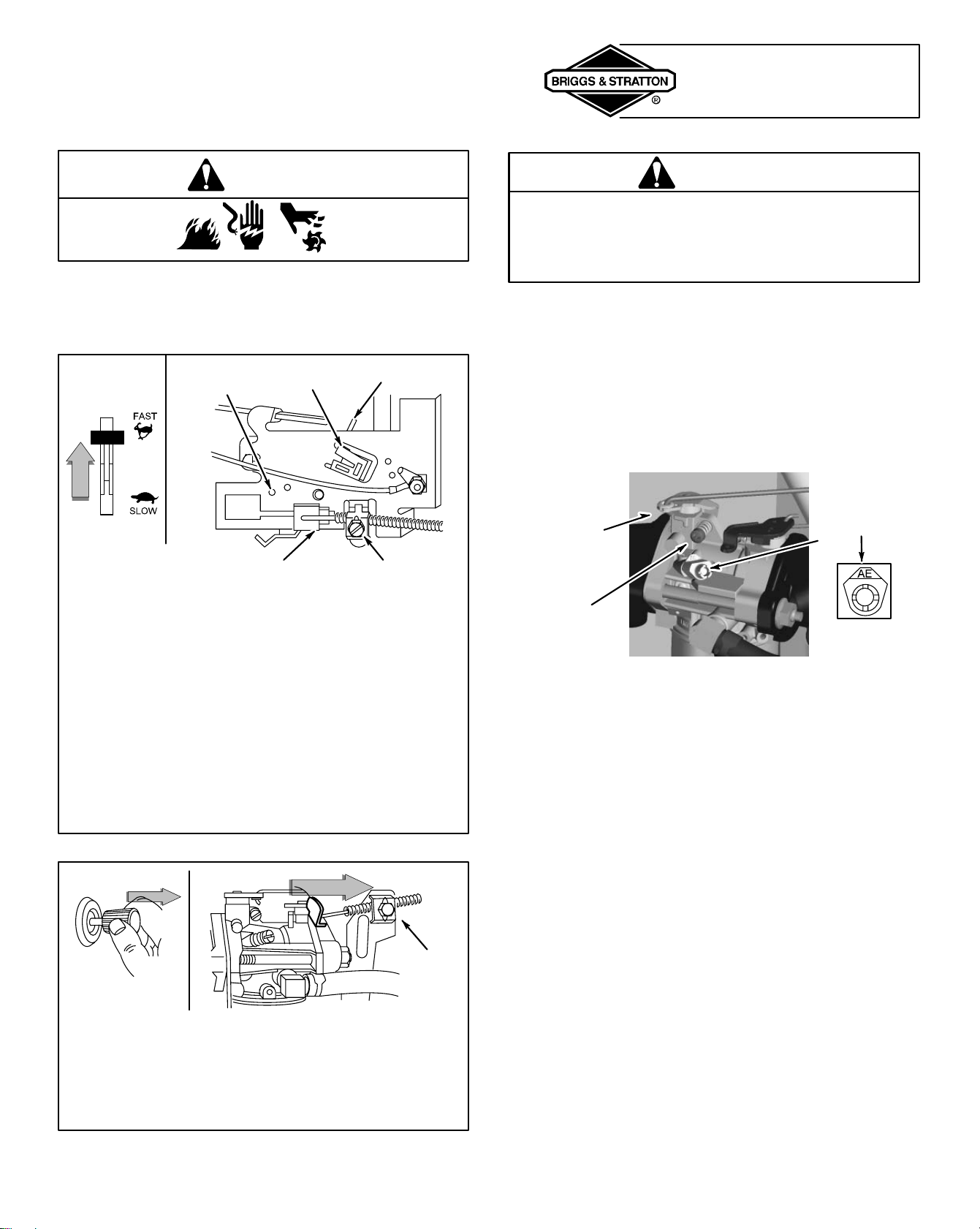 BRIGGS & STRATTON
®

FAST

SLOW

AE