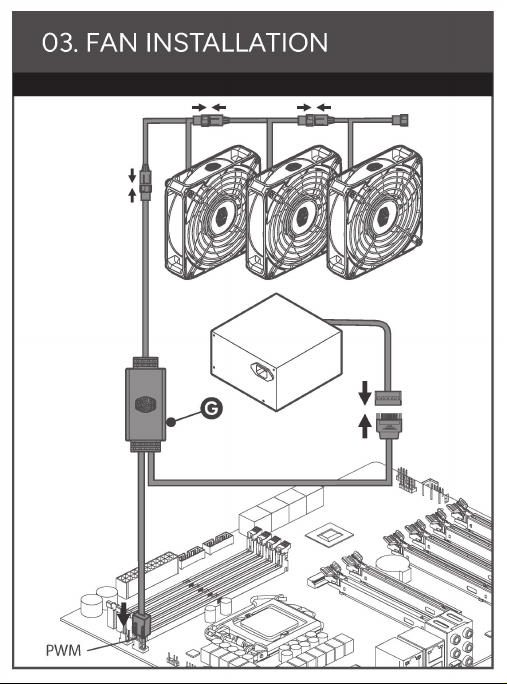 03. FAN INSTALLATION

G

PWM