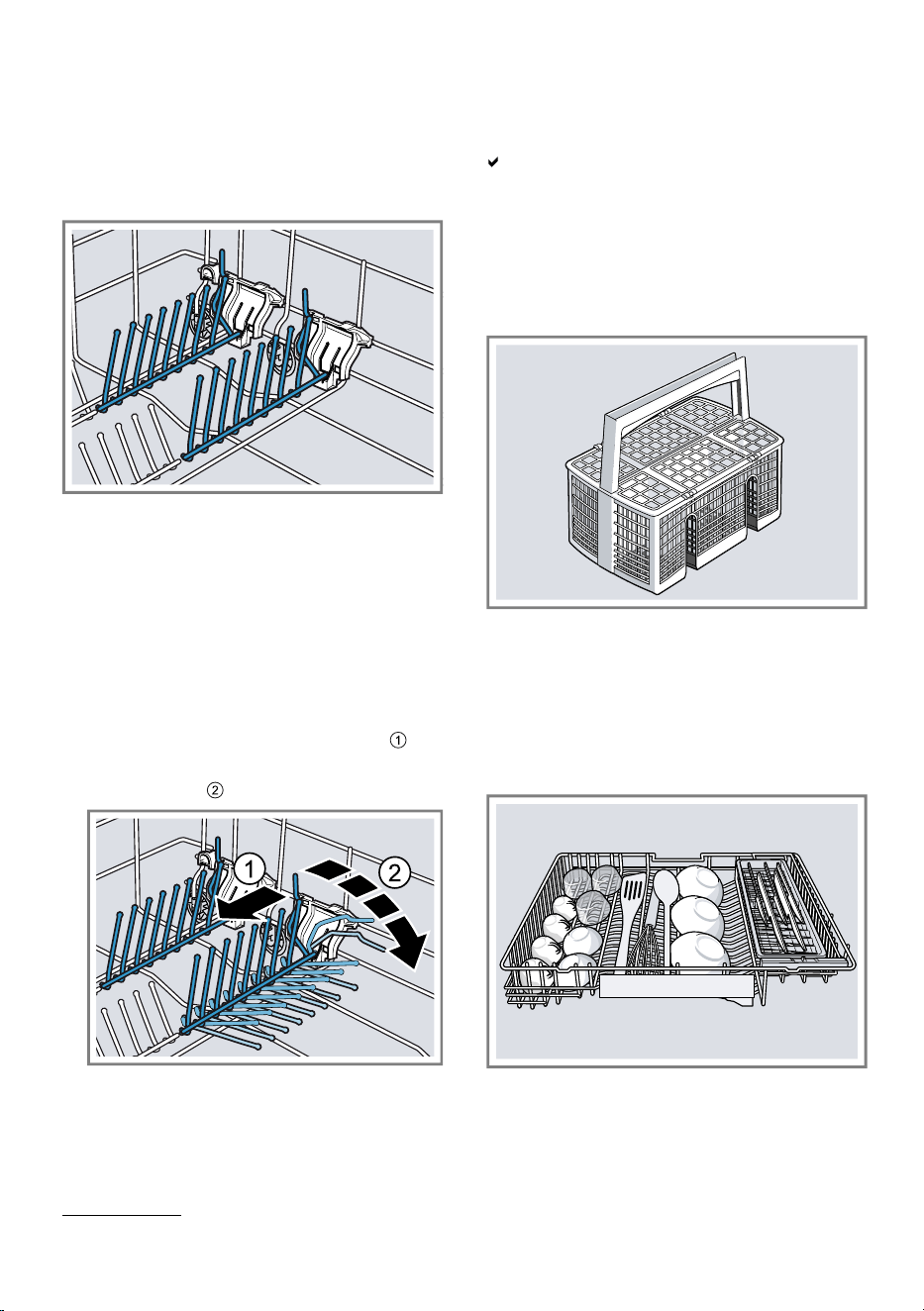 ✔

①

②

1

2