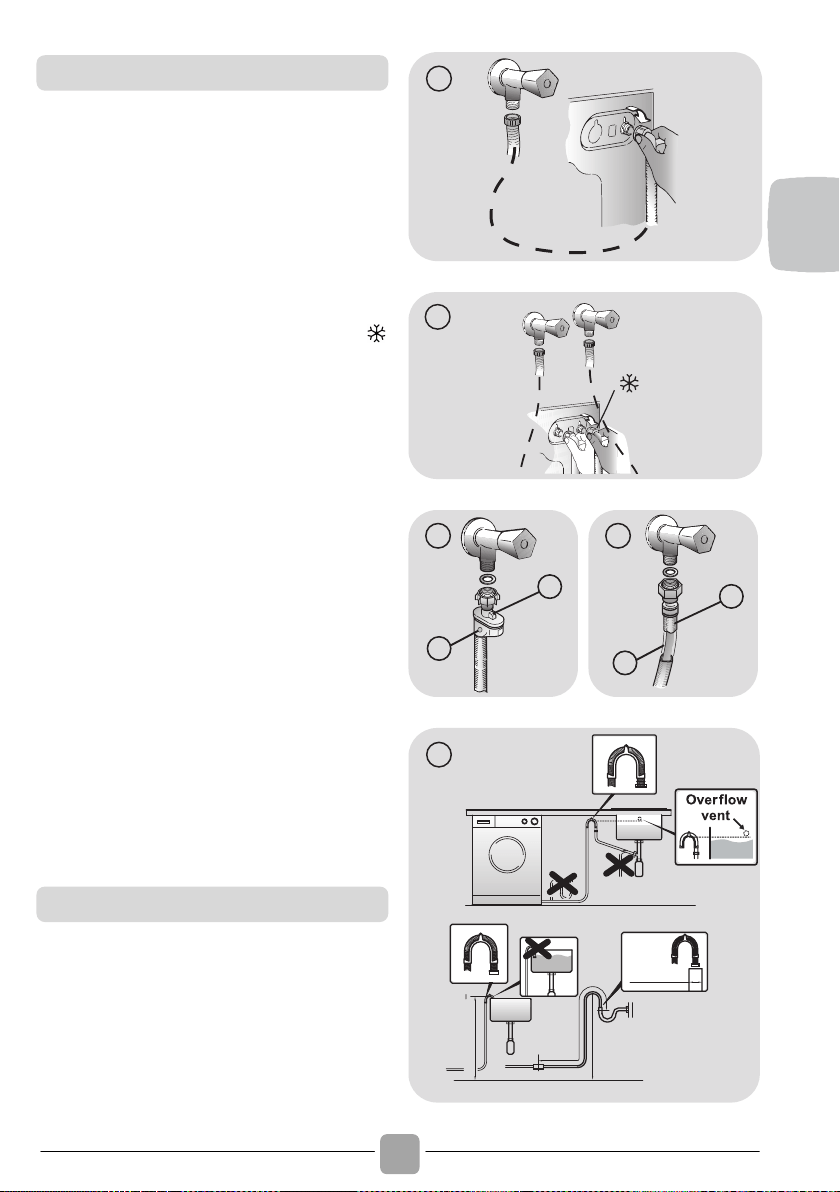 Overflow vent