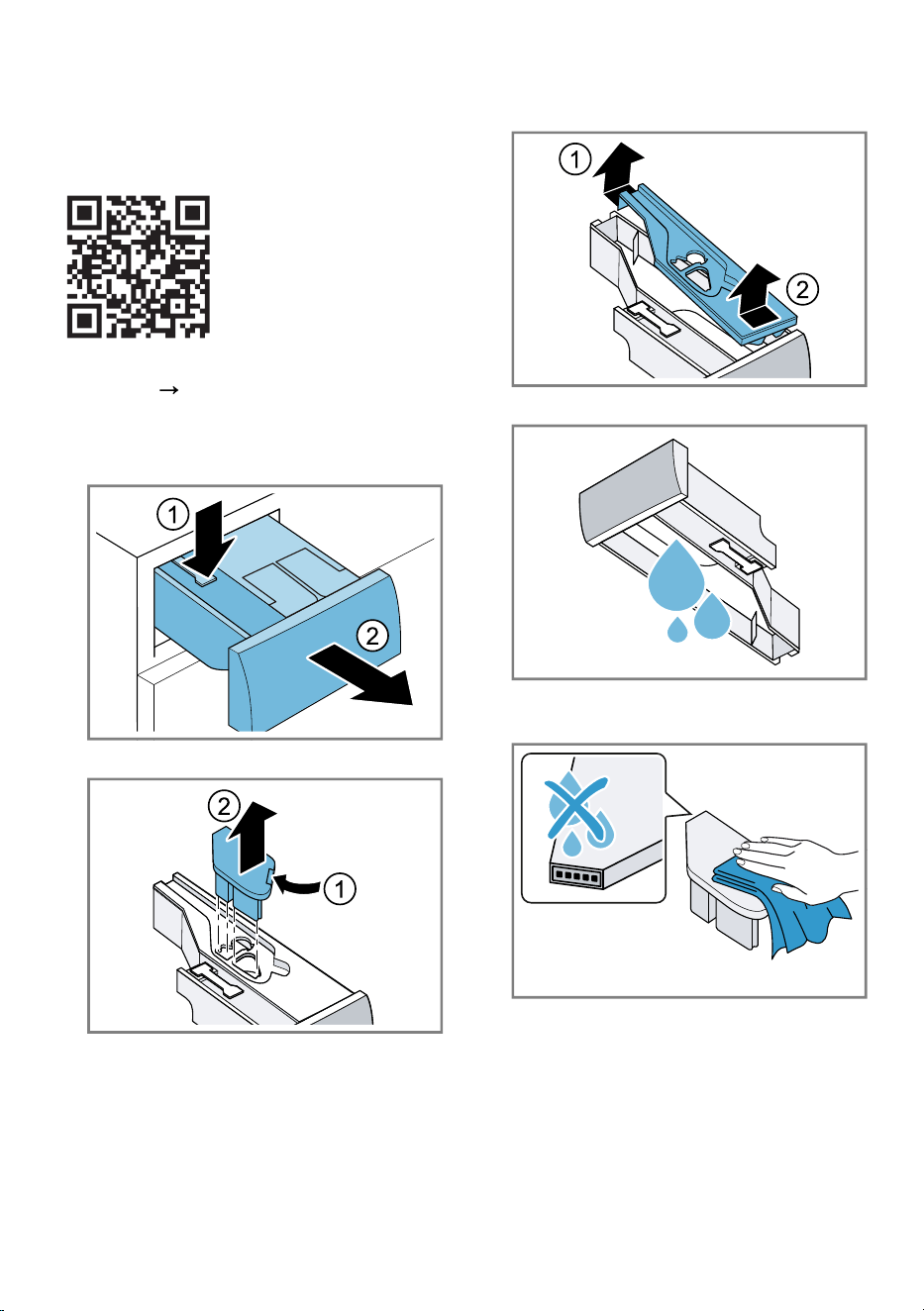 →

1
2

2
1

1
2