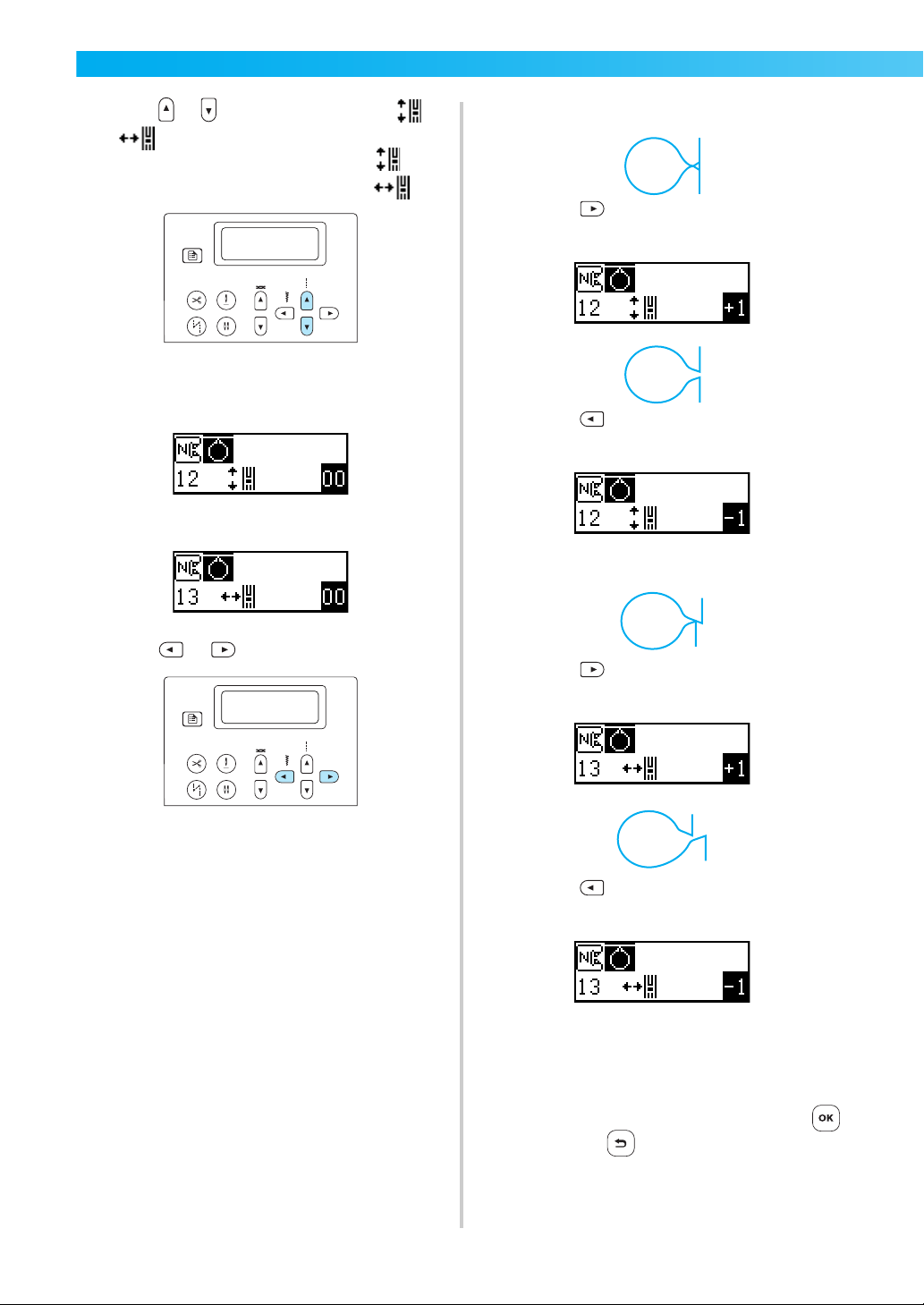 12

00

13

00

12

+1

12

-1

13

+1

13

-1

OK