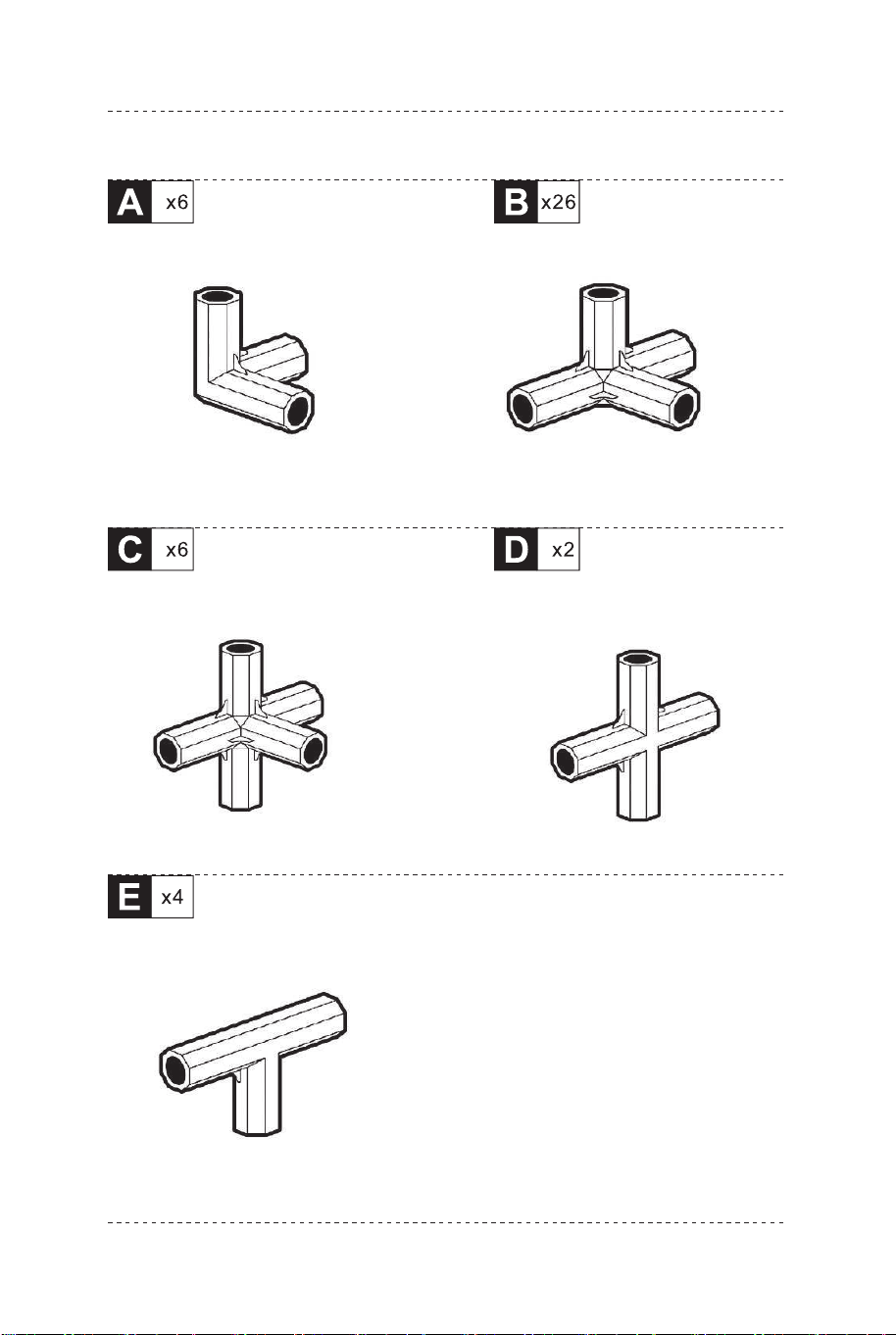 A x6

B x26

C x6

D x2

E x4