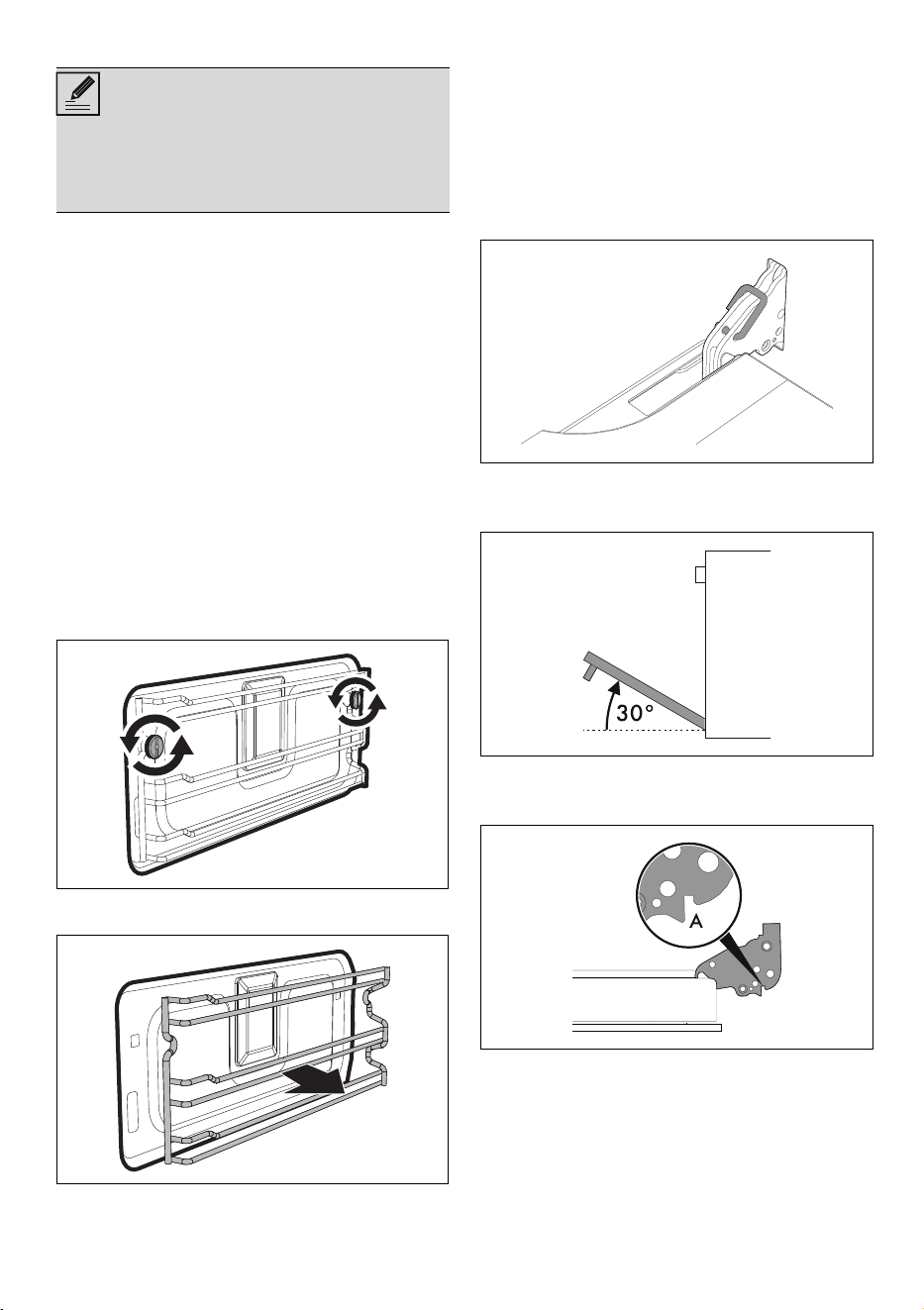 30°

A