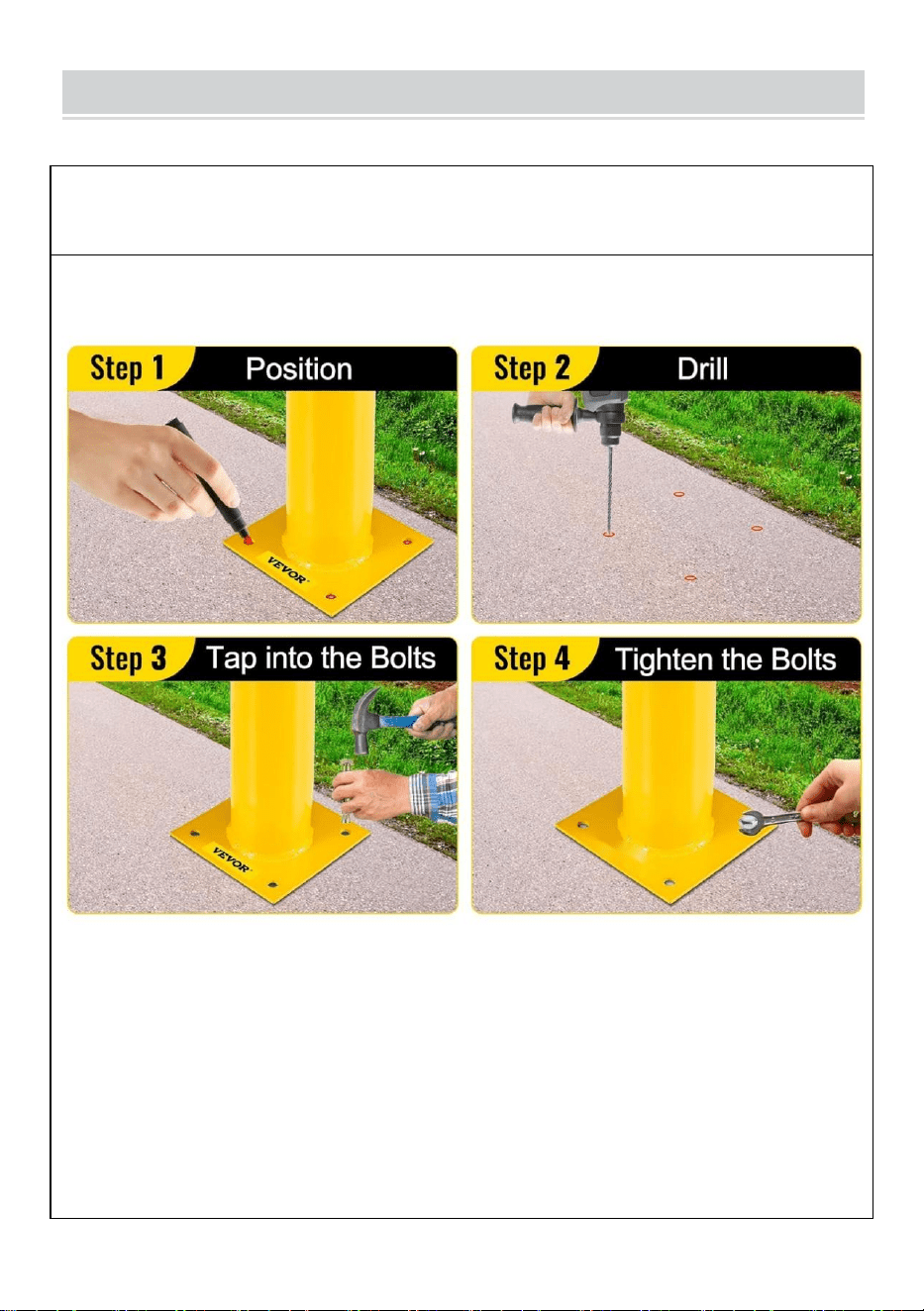 Step 1 Position

VEVOR

Step 2 Drill

Step 3 Tap into the Bolts

VEVOR

Step 4 Tighten the Bolts